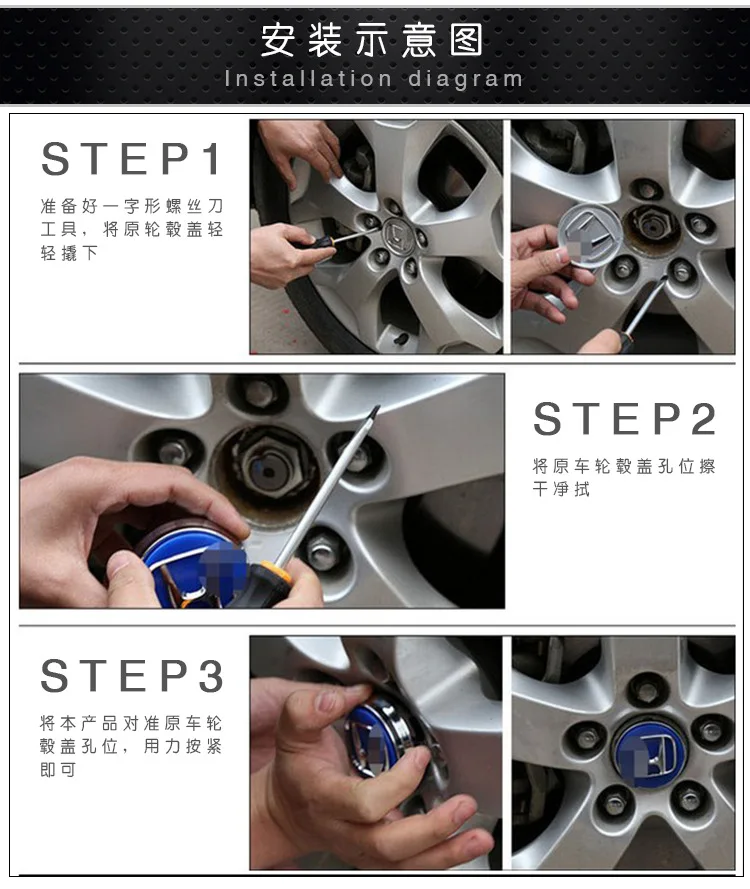 安装示意图
Installation diagram

STEP1
准备好一字形螺丝刀工具，将原轮毂盖轻轻撬下

STEP2
将原车轮毂盖孔位擦干净拭

STEP3
将本产品对准原车轮毂盖孔位，用力按紧即可