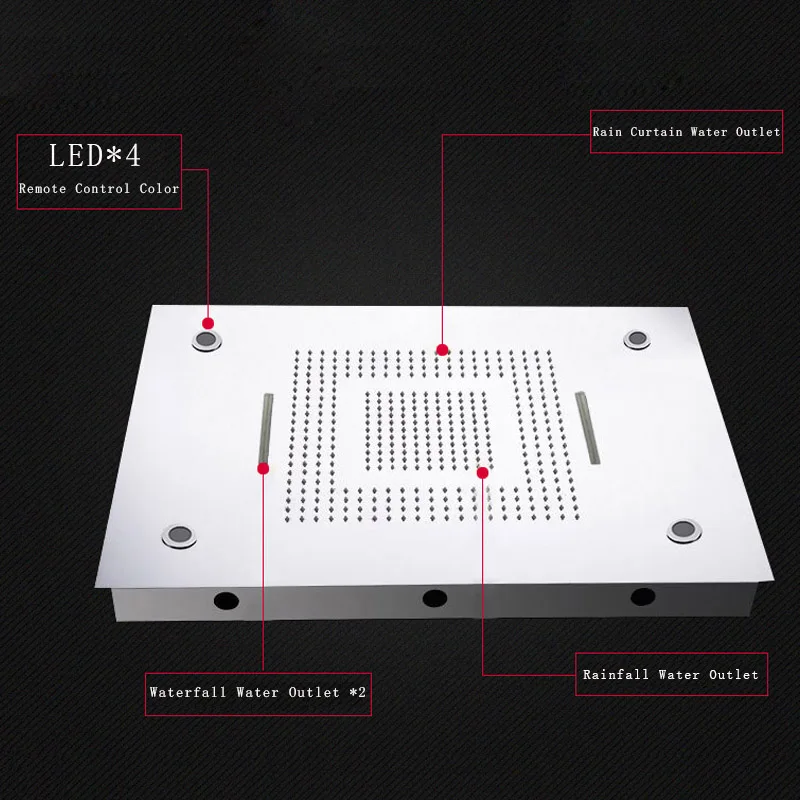 LED*4
Remote Control Color

Rain Curtain Water Outlet

Waterfall Water Outlet *2

Rainfall Water Outlet