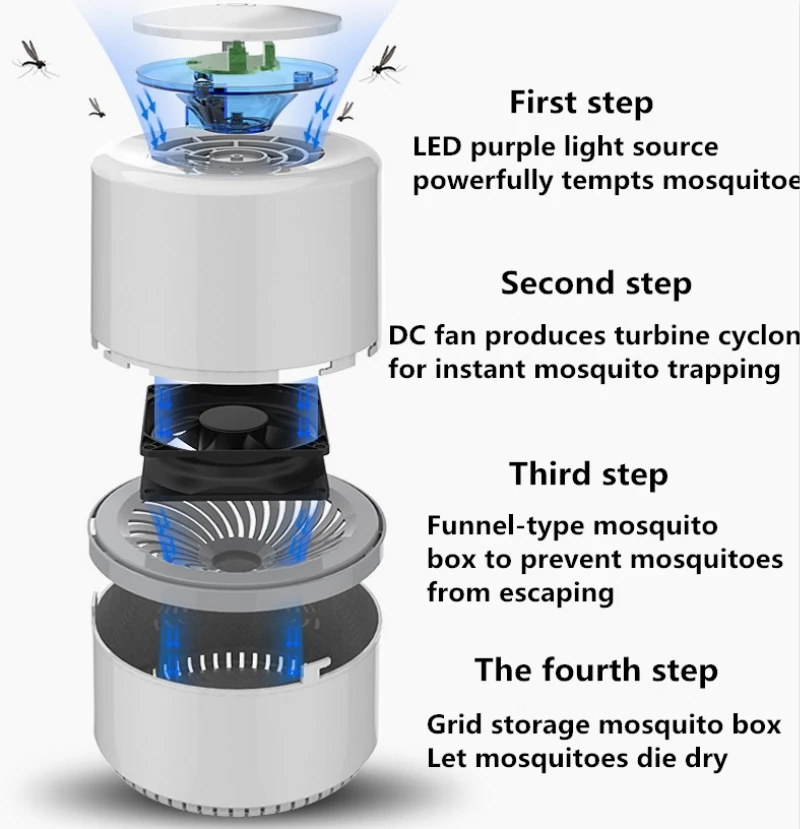 First step

LED purple light source powerfully tempts mosquitoe

Second step

DC fan produces turbine cyclon for instant mosquito trapping

Third step

Funnel-type mosquito box to prevent mosquitoes from escaping

The fourth step

Grid storage mosquito box Let mosquitoes die dry