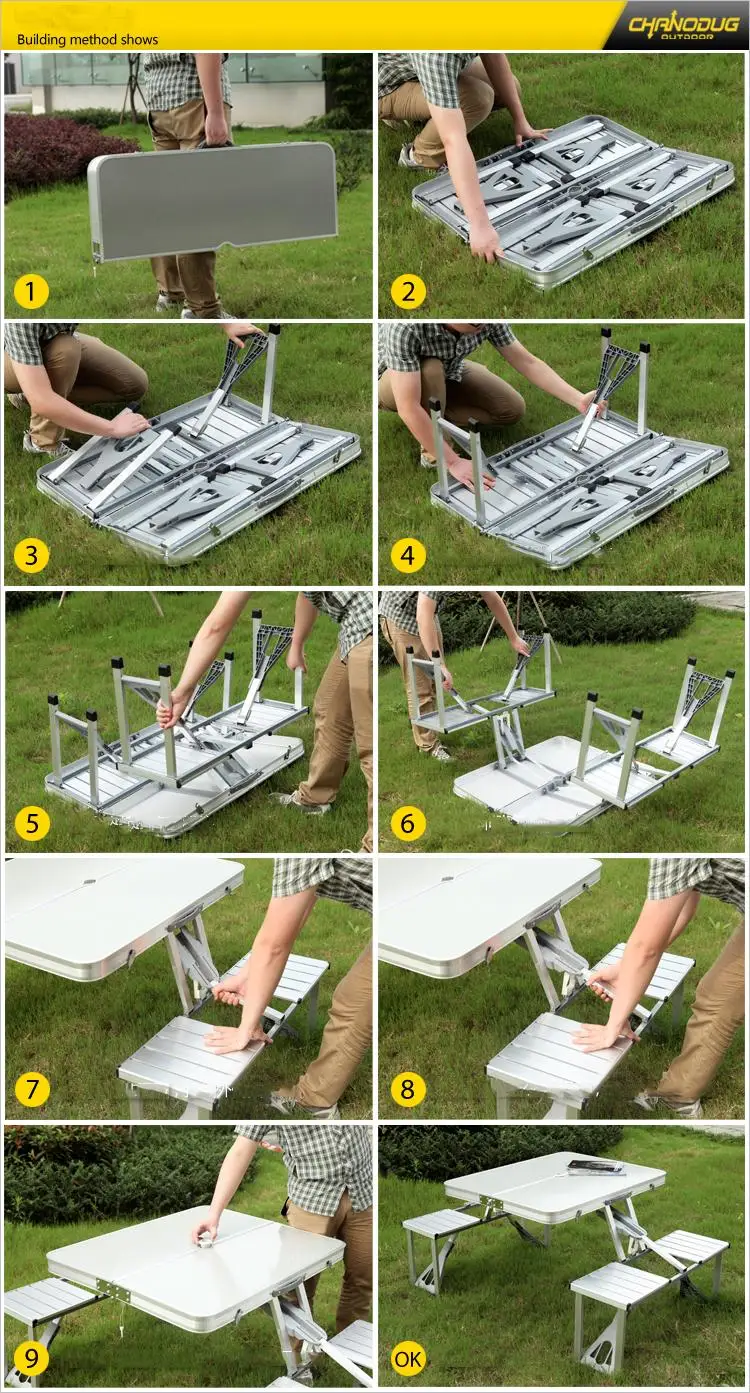 Building method shows

CHANODUG OUTDOOR

1

2

3

4

5

6

7

8

9

OK