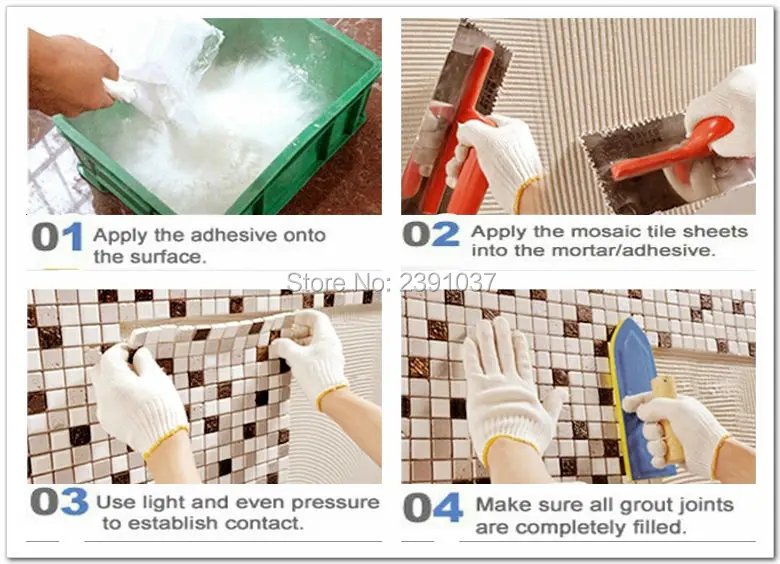 01 Apply the adhesive onto the surface.

02 Apply the mosaic tile sheets into the mortar/adhesive.

Store No: 2391037

03 Use light and even pressure to establish contact.

04 Make sure all grout joints are completely filled.