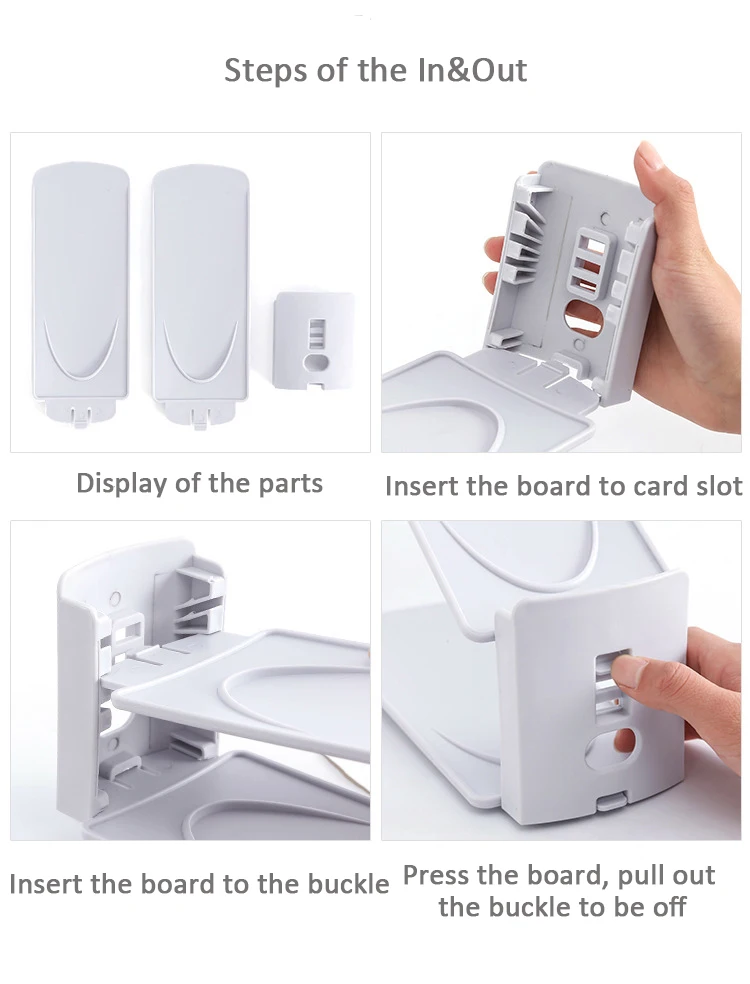 Steps of the In&Out

Display of the parts

Insert the board to card slot

Insert the board to the buckle

Press the board, pull out the buckle to be off