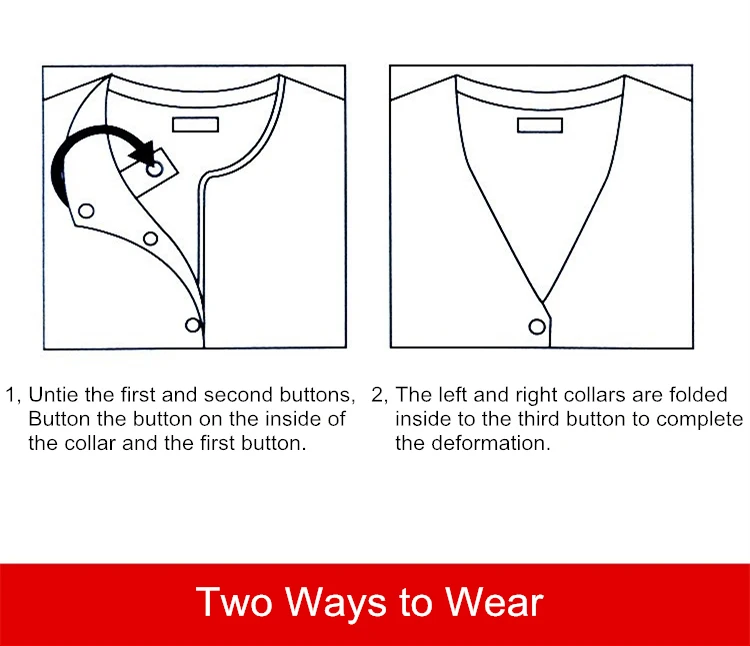 1, Untie the first and second buttons, Button the button on the inside of the collar and the first button.

2, The left and right collars are folded inside to the third button to complete the deformation.

Two Ways to Wear