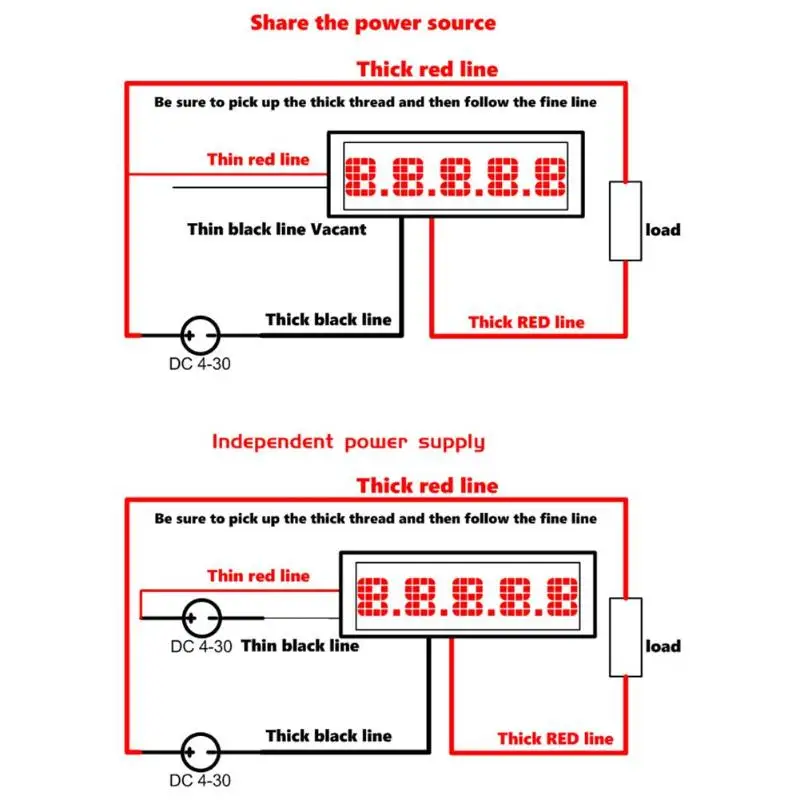 Share the power source

Thick red line

Be sure to pick up the thick thread and then follow the fine line

Thin red line

8.8.8.8.8

Thin black line Vacant

load

Thick black line

Thick RED line

+ -

DC 4-30

Independent power supply

Thick red line

Be sure to pick up the thick thread and then follow the fine line

Thin red line

8.8.8.8.8

+ -

DC 4-30 Thin black line

load

Thick black line

Thick RED line

+ -

DC 4-30