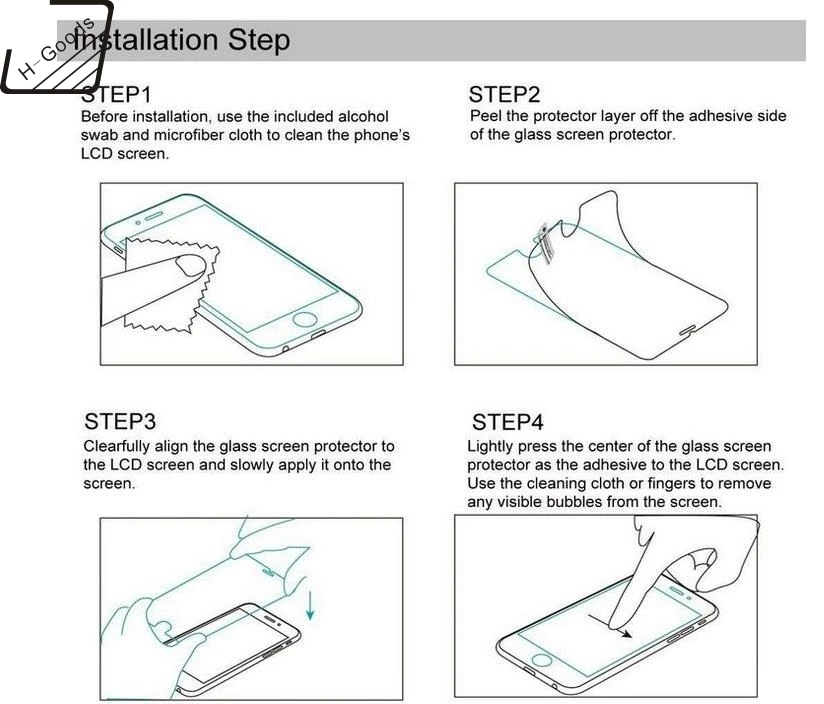 H-Goods

Installation Step

STEP1
Before installation, use the included alcohol swab and microfiber cloth to clean the phone's LCD screen.

STEP2
Peel the protector layer off the adhesive side of the glass screen protector.

STEP3
Clearfully align the glass screen protector to the LCD screen and slowly apply it onto the screen.

STEP4
Lightly press the center of the glass screen protector as the adhesive to the LCD screen. Use the cleaning cloth or fingers to remove any visible bubbles from the screen.