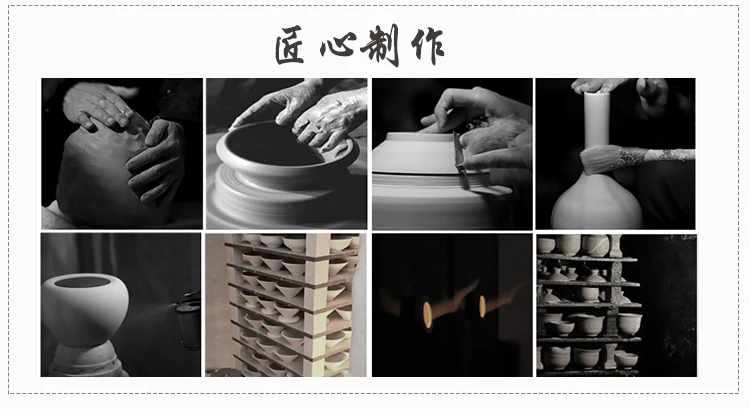 匠心制作