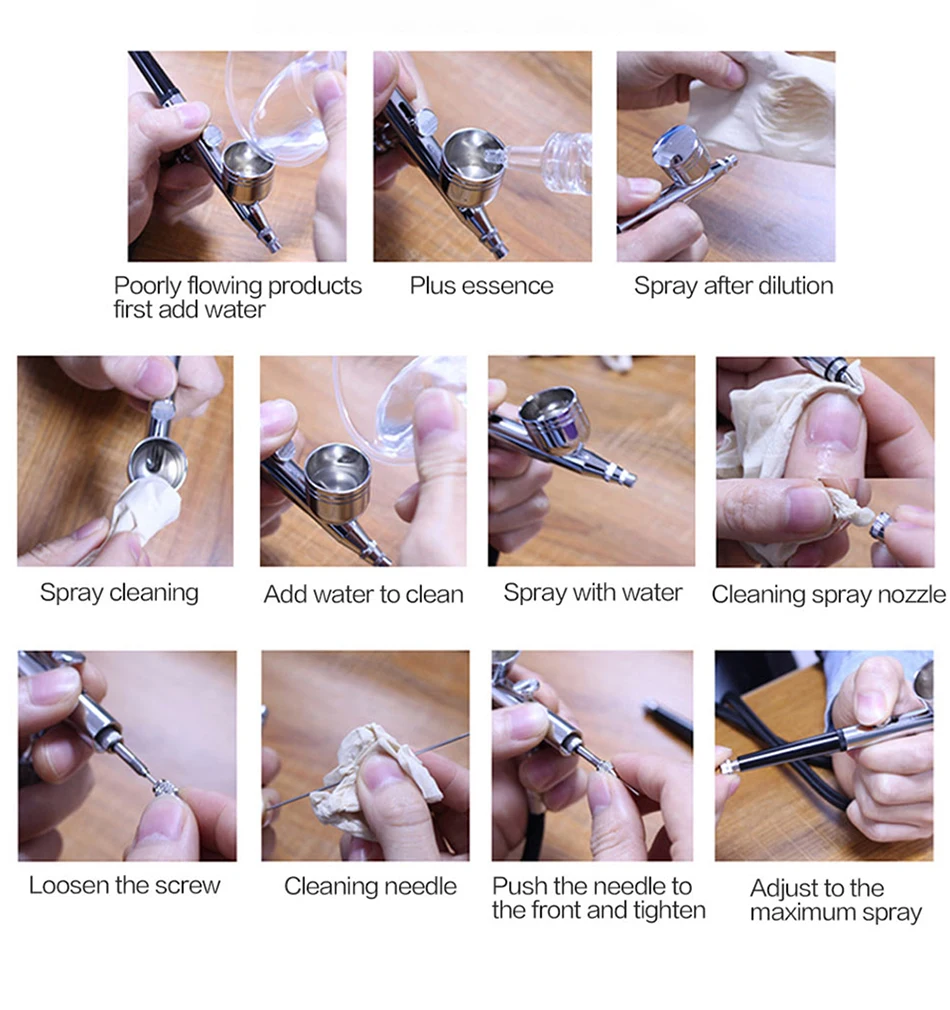 Poorly flowing products first add water

Plus essence

Spray after dilution

Spray cleaning

Add water to clean

Spray with water

Cleaning spray nozzle

Loosen the screw

Cleaning needle

Push the needle to the front and tighten

Adjust to the maximum spray