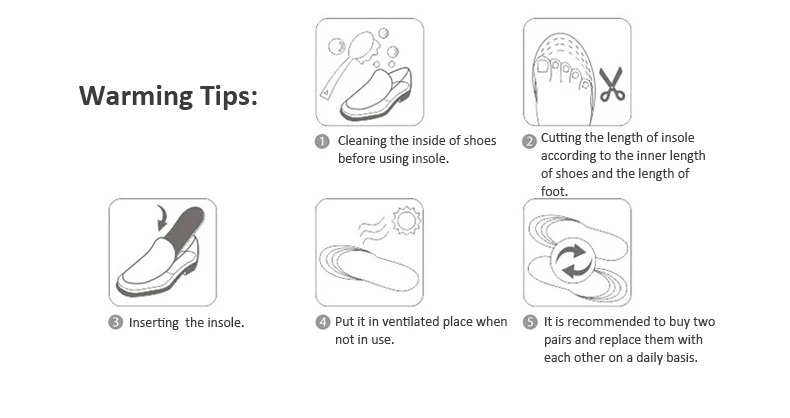 Warming Tips:

1 Cleaning the inside of shoes before using insole.

2 Cutting the length of insole according to the inner length of shoes and the length of foot.

3 Inserting the insole.

4 Put it in ventilated place when not in use.

5 It is recommended to buy two pairs and replace them with each other on a daily basis.