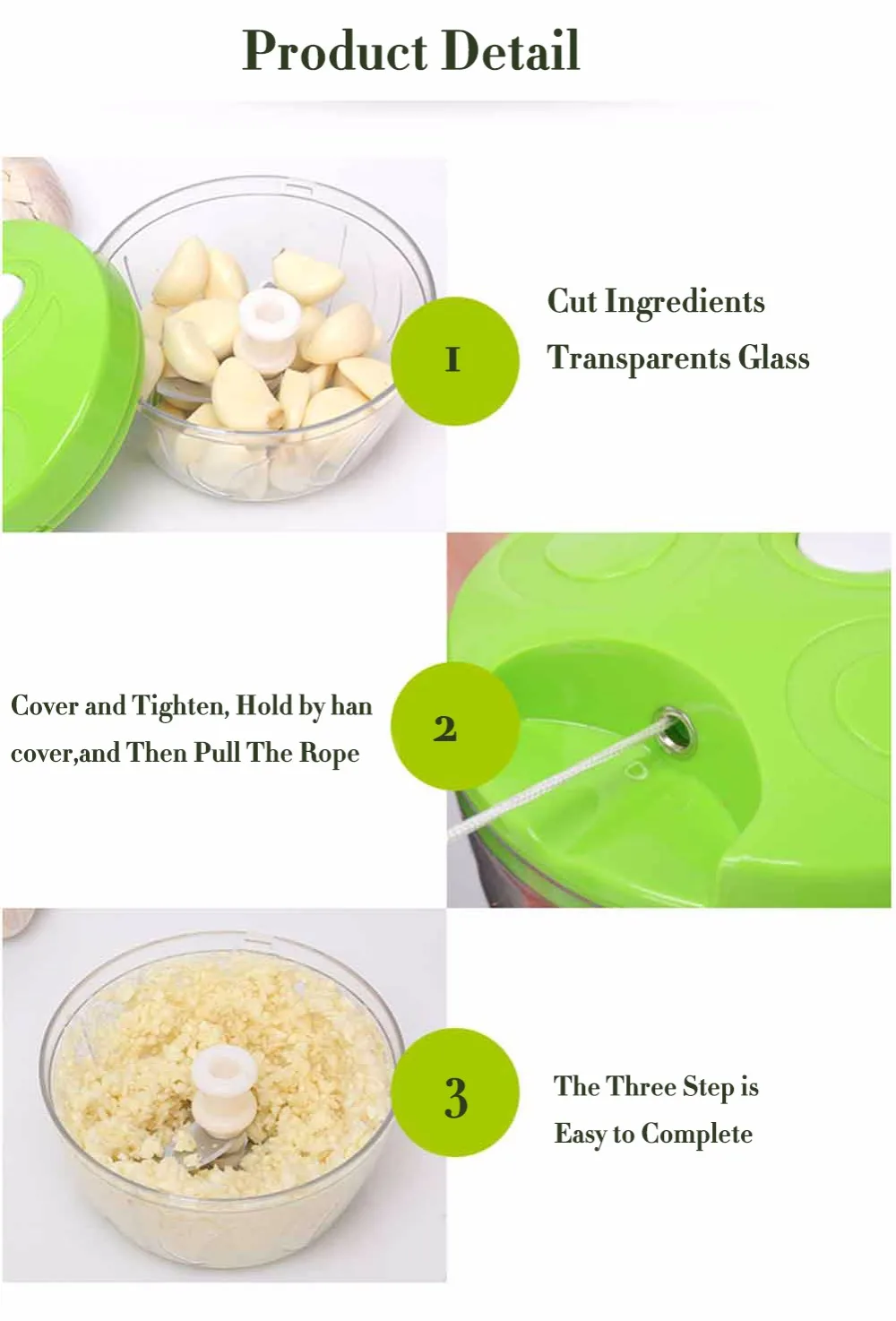 Product Detail

1

Cut Ingredients
Transparents Glass

Cover and Tighten, Hold by han cover,and Then Pull The Rope

2

3

The Three Step is
Easy to Complete