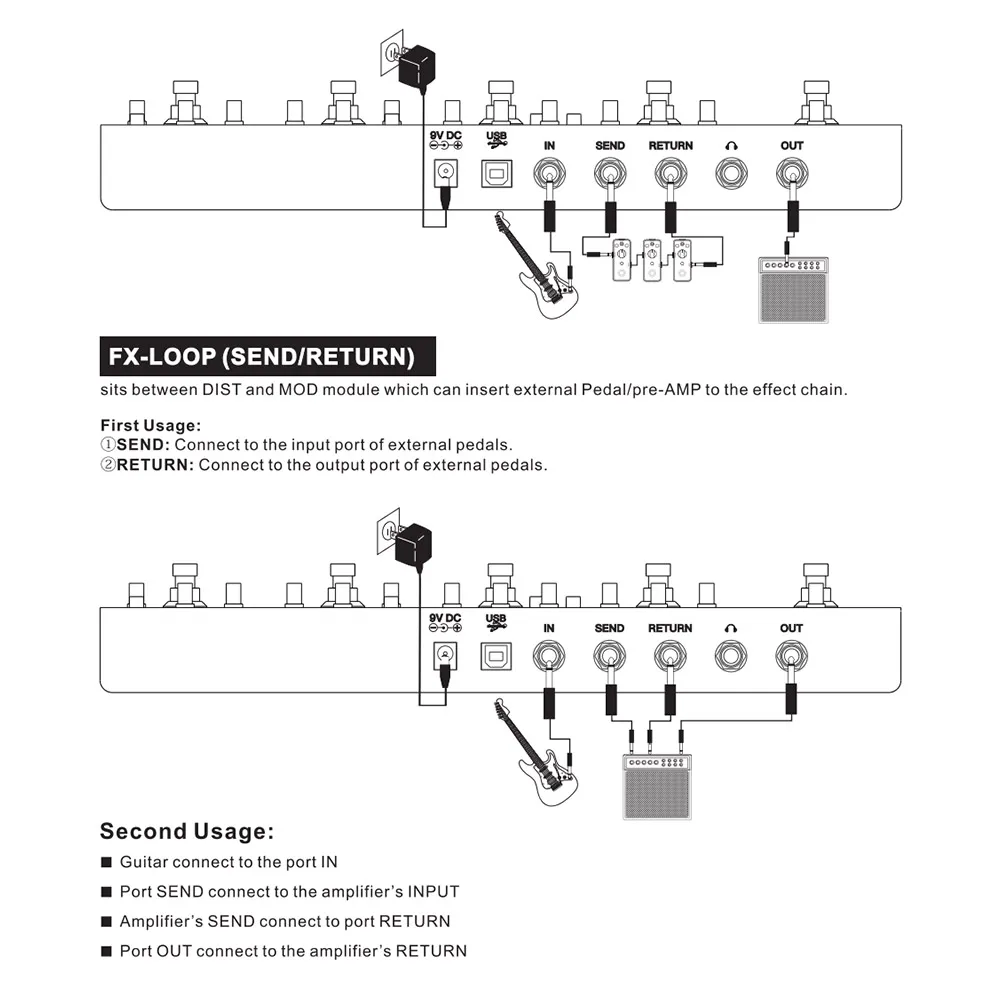 9V DC
USB
IN
SEND
RETURN
OUT

FX-LOOP (SEND/RETURN)
sits between DIST and MOD module which can insert external Pedal/pre-AMP to the effect chain.

First Usage:
①SEND: Connect to the input port of external pedals.
②RETURN: Connect to the output port of external pedals.

9V DC
USB
IN
SEND
RETURN
OUT

Second Usage:
■ Guitar connect to the port IN
■ Port SEND connect to the amplifier's INPUT
■ Amplifier's SEND connect to port RETURN
■ Port OUT connect to the amplifier's RETURN