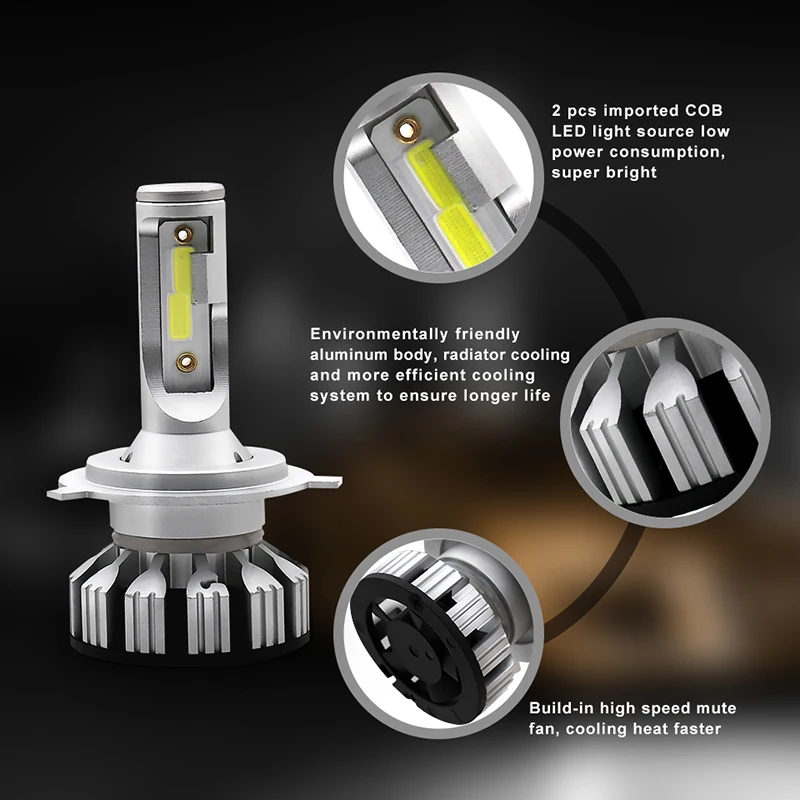 2 pcs imported COB LED light source low power consumption, super bright

Environmentally friendly aluminum body, radiator cooling and more efficient cooling system to ensure longer life

Build-in high speed mute fan, cooling heat faster