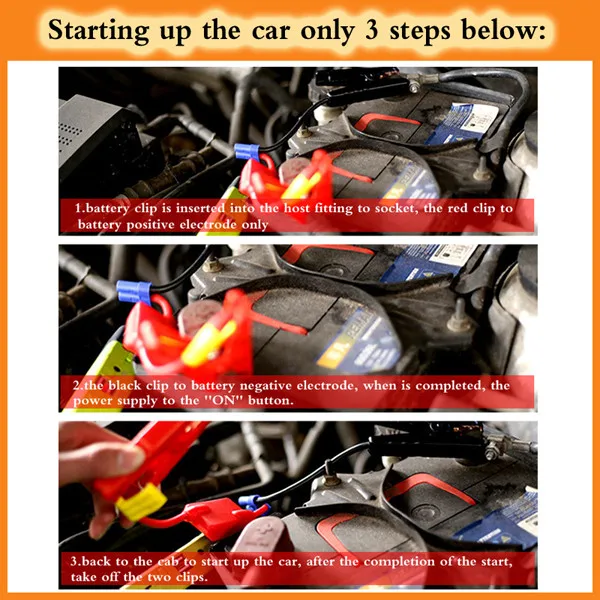 Starting up the car only 3 steps below:

1.battery clip is inserted into the host fitting to socket, the red clip to battery positive electrode only

2.the black clip to battery negative electrode, when is completed, the power supply to the "ON" button.

3.back to the cab to start up the car, after the completion of the start, take off the two clips.