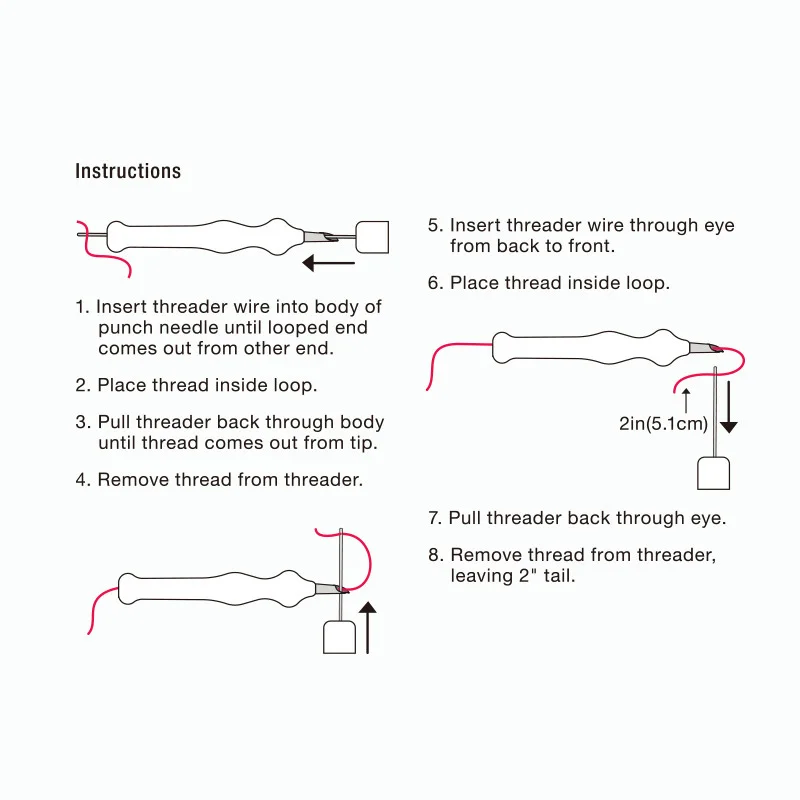 Instructions

1. Insert threader wire into body of punch needle until looped end comes out from other end.

2. Place thread inside loop.

3. Pull threader back through body until thread comes out from tip.

4. Remove thread from threader.

5. Insert threader wire through eye from back to front.

6. Place thread inside loop.

2in(5.1cm)

7. Pull threader back through eye.

8. Remove thread from threader, leaving 2" tail.