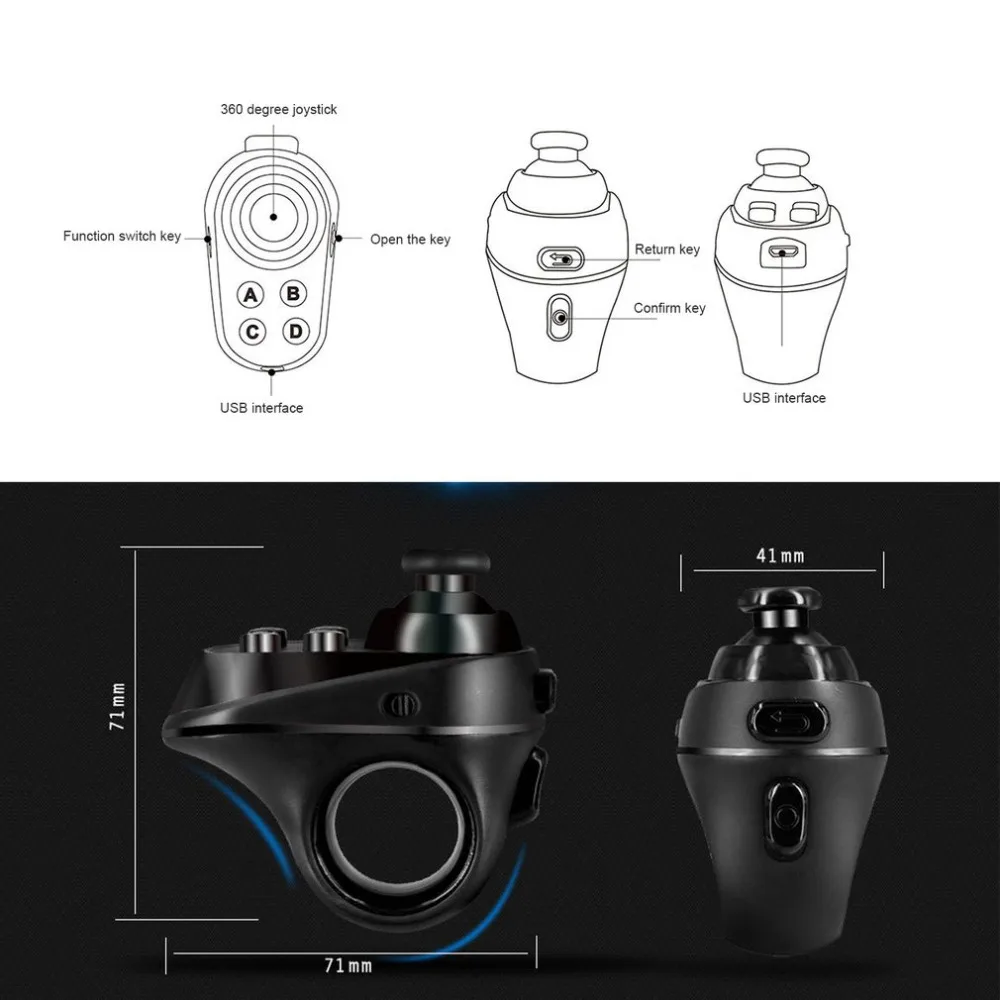 360 degree joystick

Function switch key

Open the key

A B C D

USB interface

Return key

Confirm key

USB interface

71mm

71mm

41mm