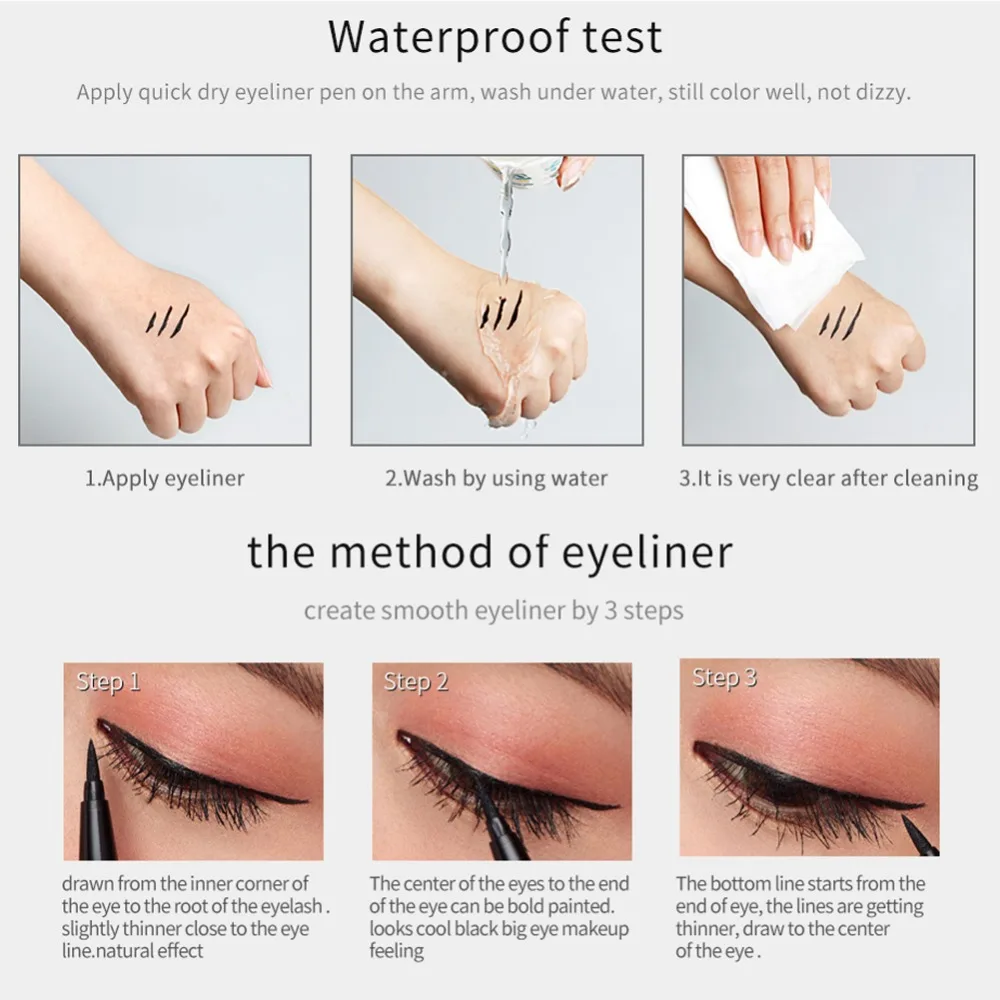 Waterproof test

Apply quick dry eyeliner pen on the arm, wash under water, still color well, not dizzy.

1.Apply eyeliner

2.Wash by using water

3.It is very clear after cleaning

the method of eyeliner

create smooth eyeliner by 3 steps

Step 1

drawn from the inner corner of the eye to the root of the eyelash . slightly thinner close to the eye line.natural effect

Step 2

The center of the eyes to the end of the eye can be bold painted. looks cool black big eye makeup feeling

Step 3

The bottom line starts from the end of eye, the lines are getting thinner, draw to the center of the eye .