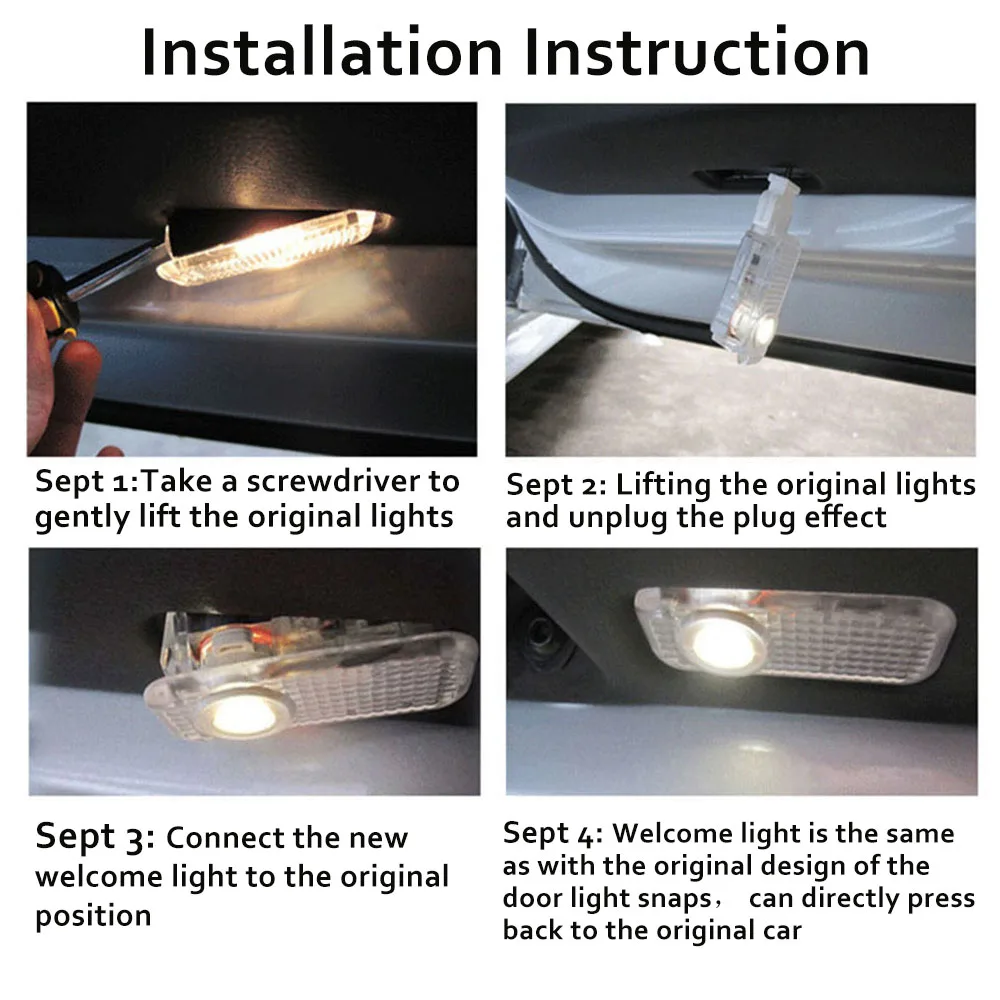 Installation Instruction

Sept 1:Take a screwdriver to gently lift the original lights

Sept 2: Lifting the original lights and unplug the plug effect

Sept 3: Connect the new welcome light to the original position

Sept 4: Welcome light is the same as with the original design of the door light snaps， can directly press back to the original car