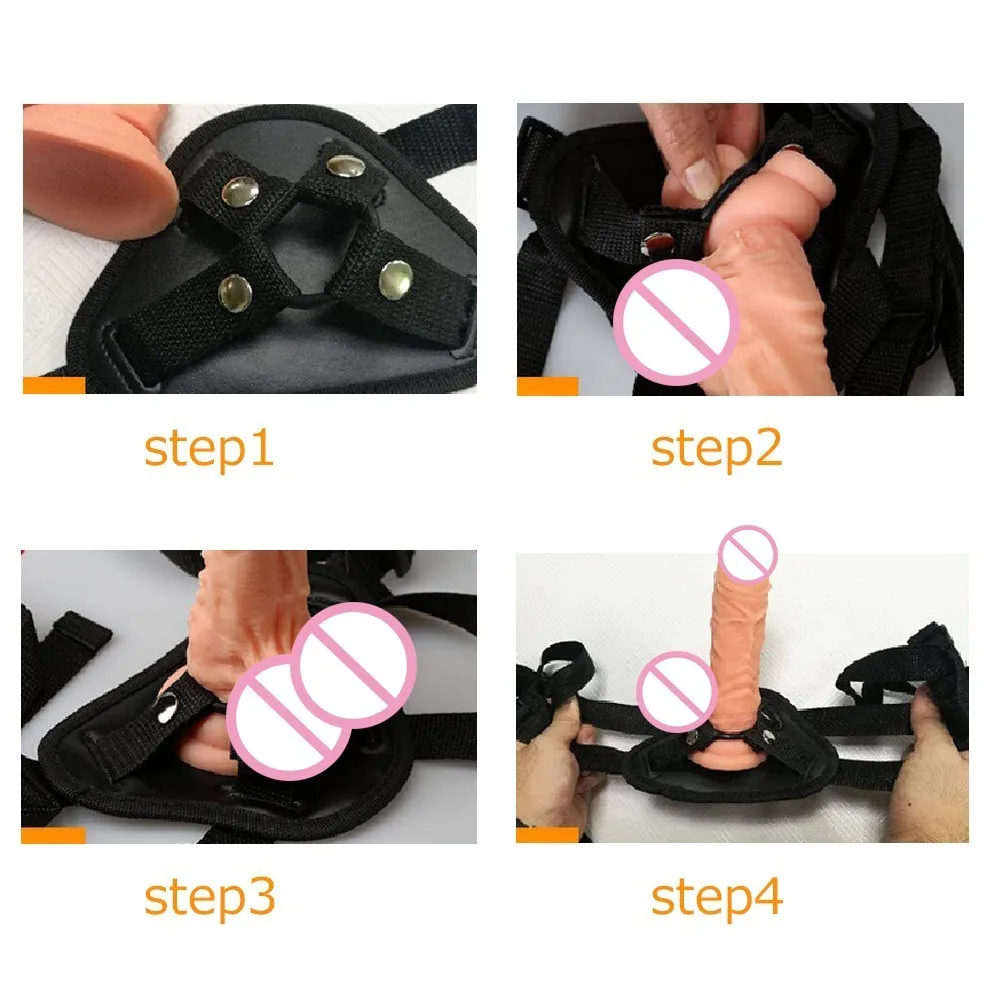 step1

step2

step3

step4