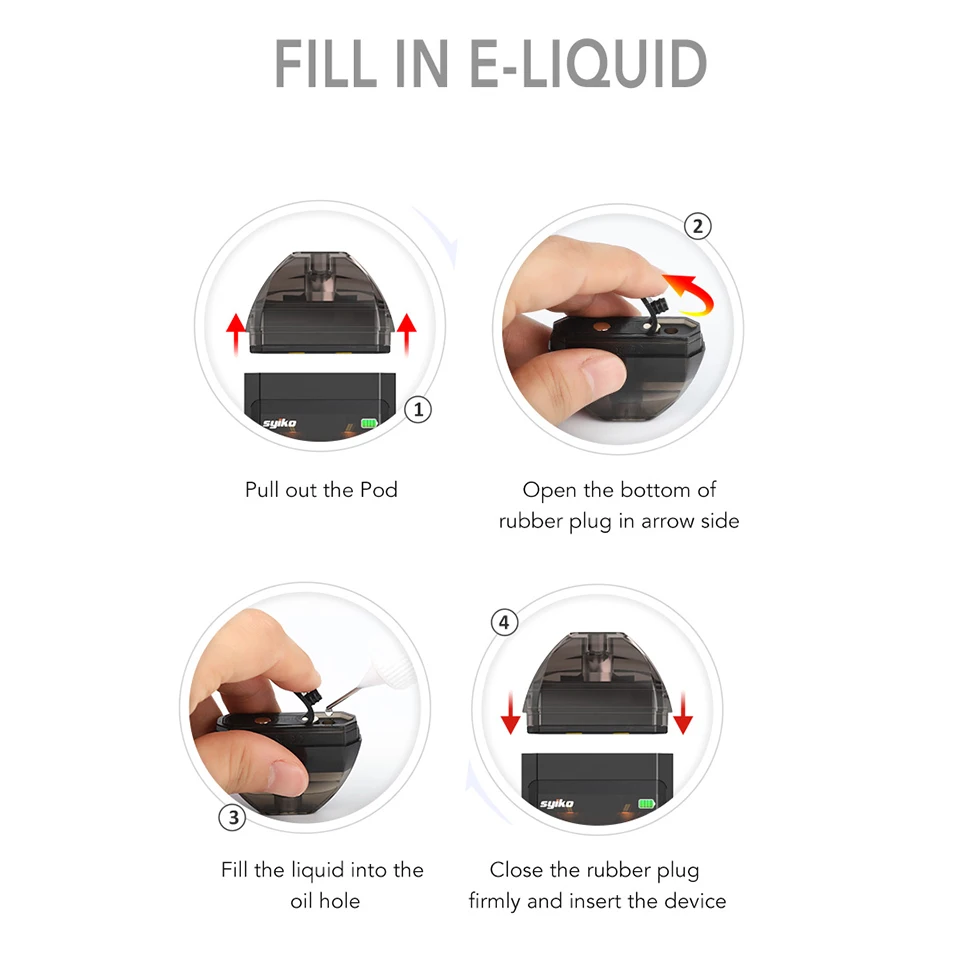 FILL IN E-LIQUID

syiko
①
Pull out the Pod

②
Open the bottom of rubber plug in arrow side

③
Fill the liquid into the oil hole

④
syiko
Close the rubber plug firmly and insert the device