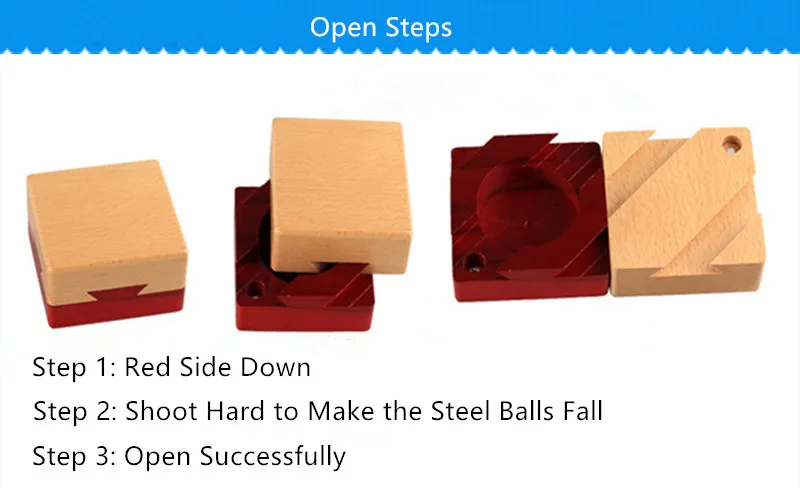 Open Steps

Step 1: Red Side Down

Step 2: Shoot Hard to Make the Steel Balls Fall

Step 3: Open Successfully