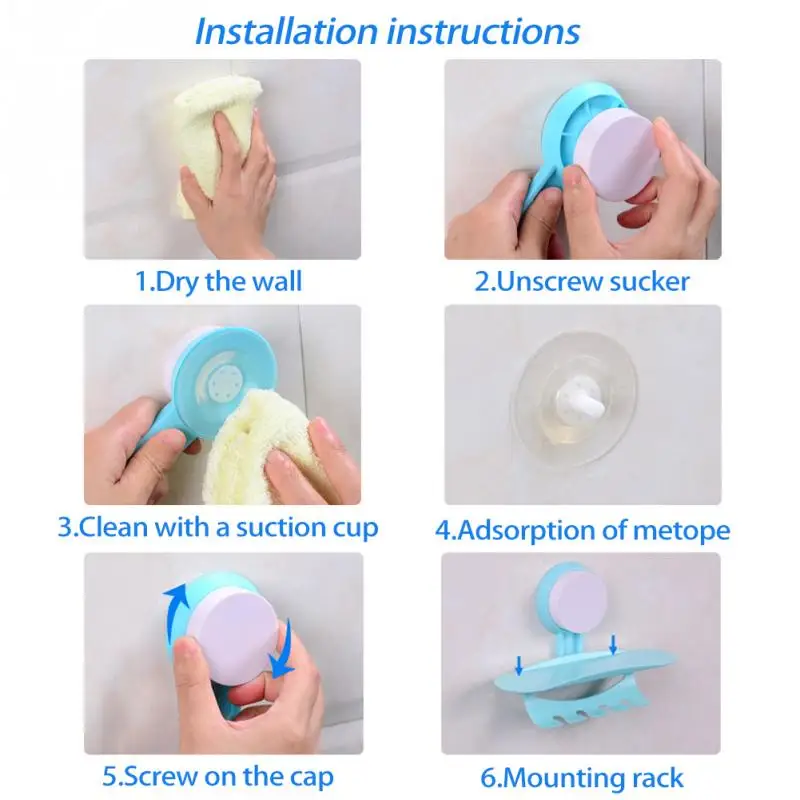 Installation instructions

1.Dry the wall

2.Unscrew sucker

3.Clean with a suction cup

4.Adsorption of metope

5.Screw on the cap

6.Mounting rack