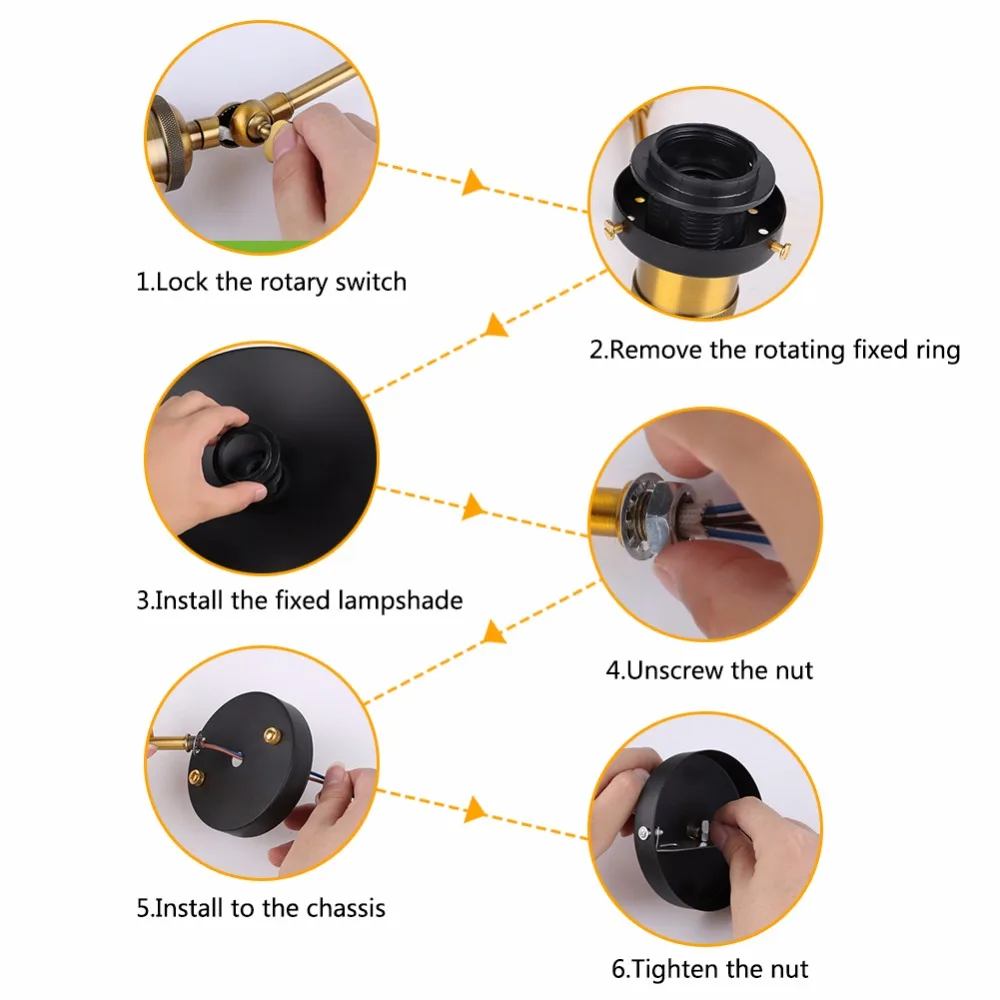 1.Lock the rotary switch

2.Remove the rotating fixed ring

3.Install the fixed lampshade

4.Unscrew the nut

5.Install to the chassis

6.Tighten the nut