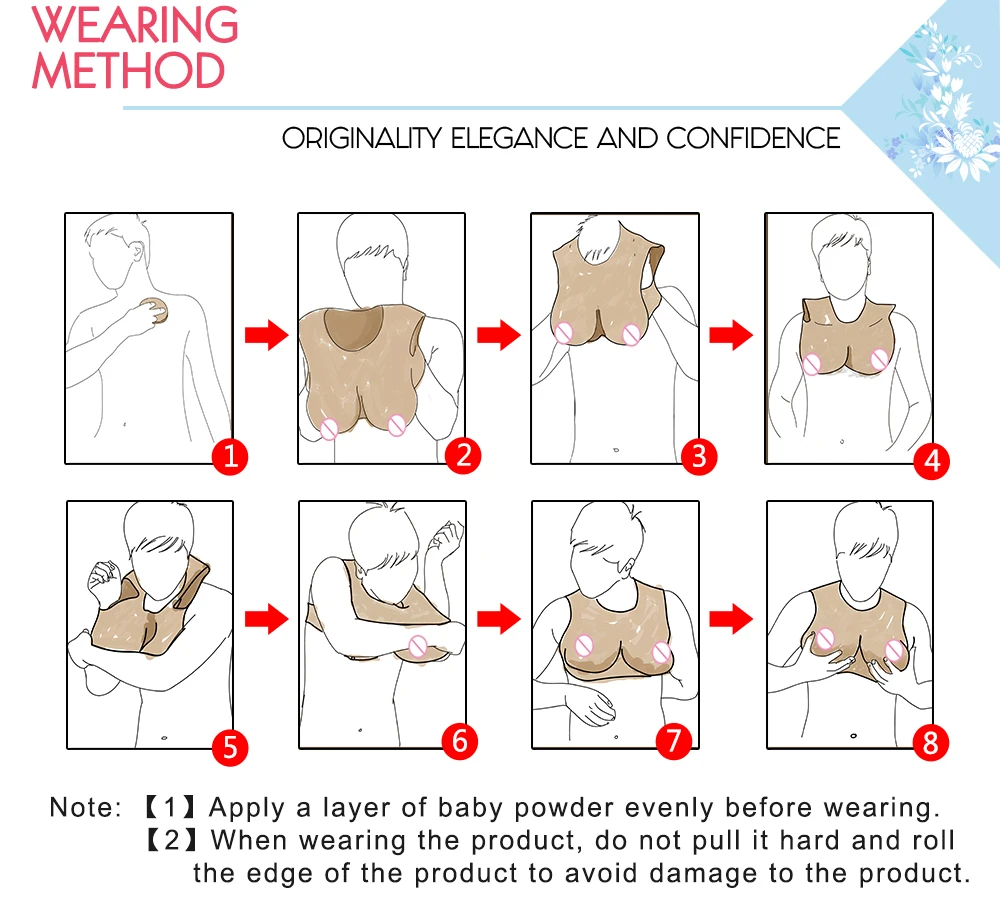 WEARING METHOD

ORIGINALITY ELEGANCE AND CONFIDENCE

1

2

3

4

5

6

7

8

Note: 【1】Apply a layer of baby powder evenly before wearing.
【2】When wearing the product, do not pull it hard and roll the edge of the product to avoid damage to the product.