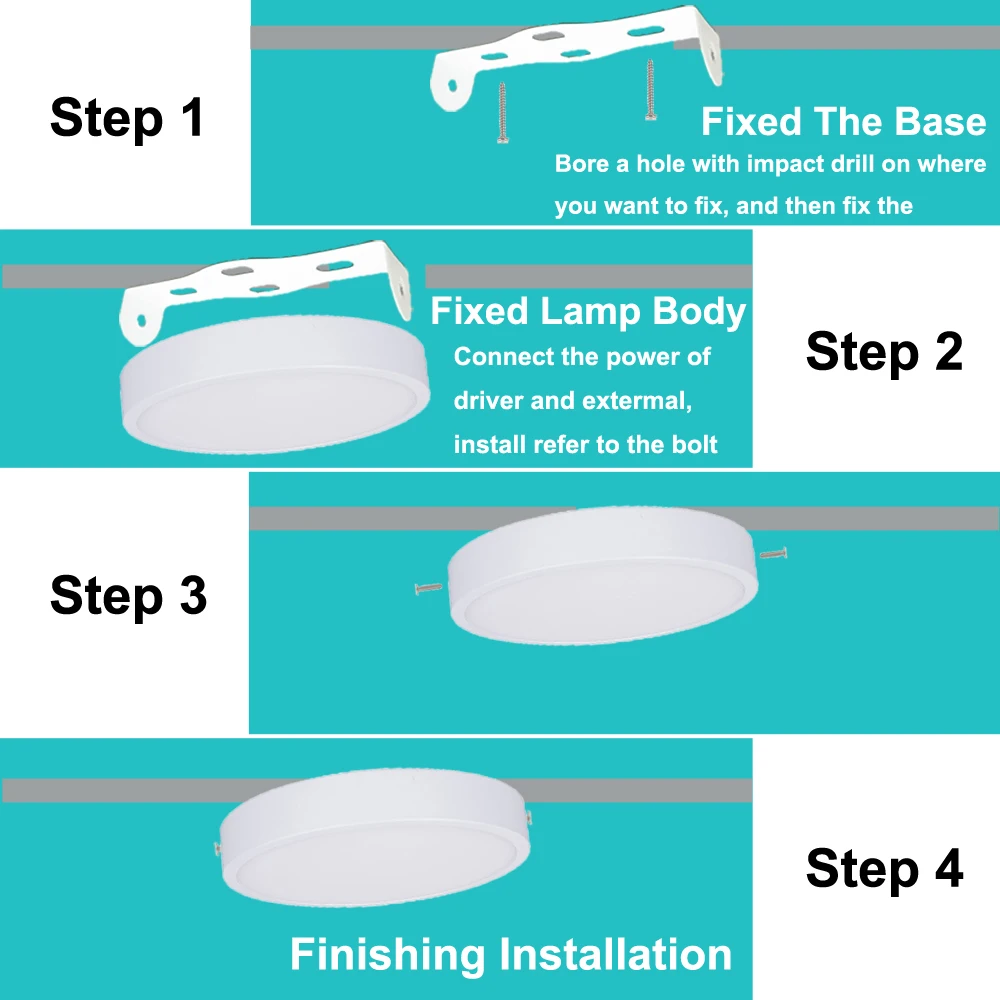 Step 1

Fixed The Base

Bore a hole with impact drill on where you want to fix, and then fix the

Fixed Lamp Body

Connect the power of driver and extermal, install refer to the bolt

Step 2

Step 3

Step 4

Finishing Installation