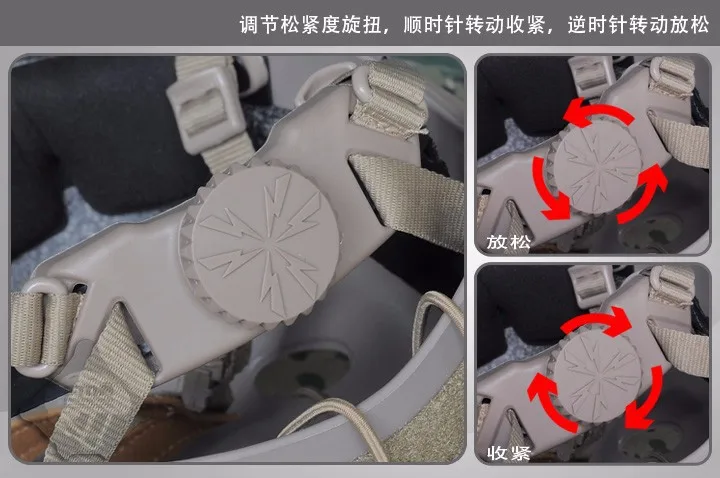 调节松紧度旋扭，顺时针转动收紧，逆时针转动放松

放松

收紧