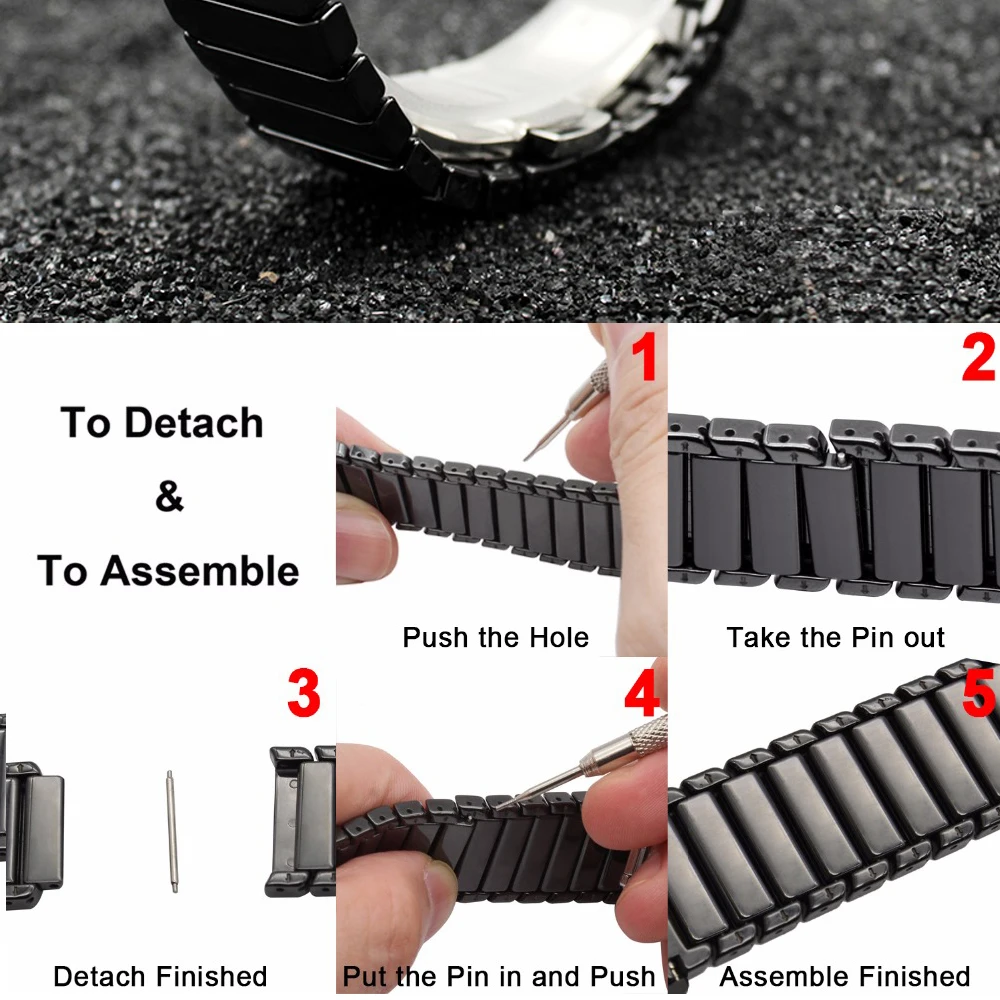 To Detach
&
To Assemble

1
Push the Hole

2
Take the Pin out

3
Detach Finished

4
Put the Pin in and Push

5
Assemble Finished