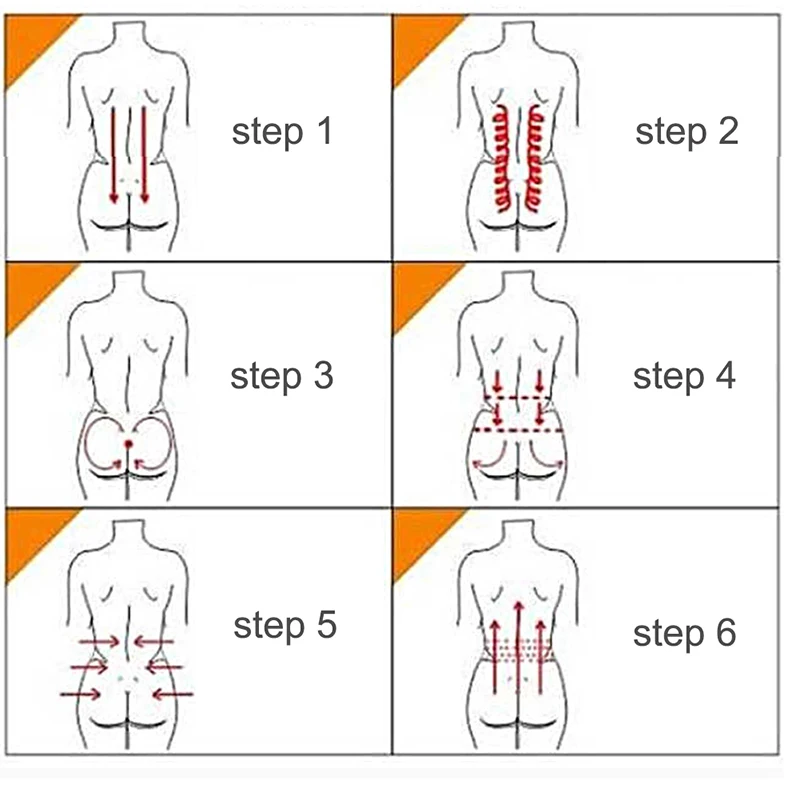 step 1

step 2

step 3

step 4

step 5

step 6