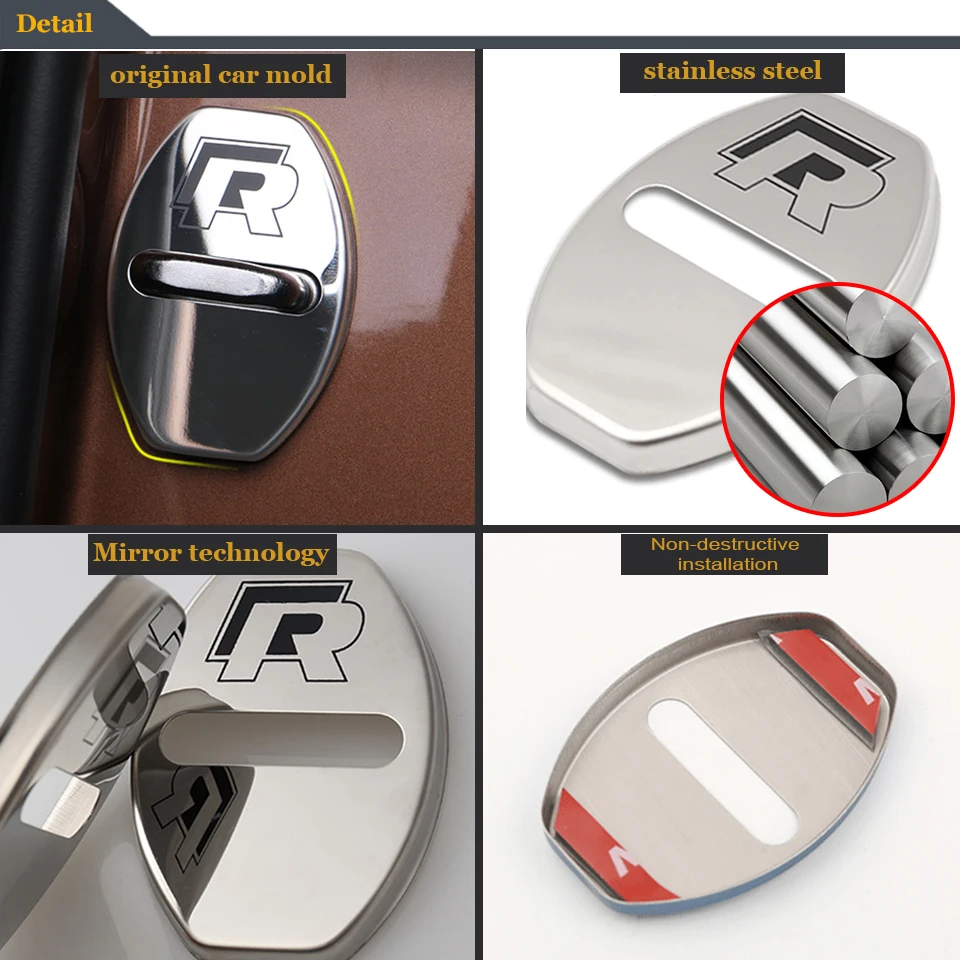 Detail

original car mold

R

stainless steel

R

Mirror technology

R

Non-destructive installation