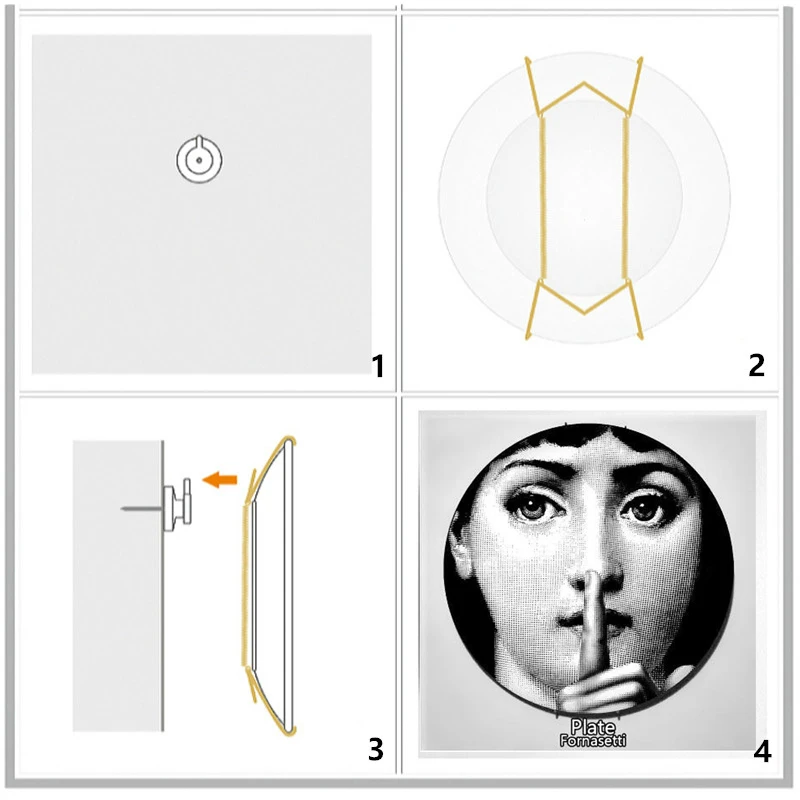 1

2

3

Plate
Fornasetti

4