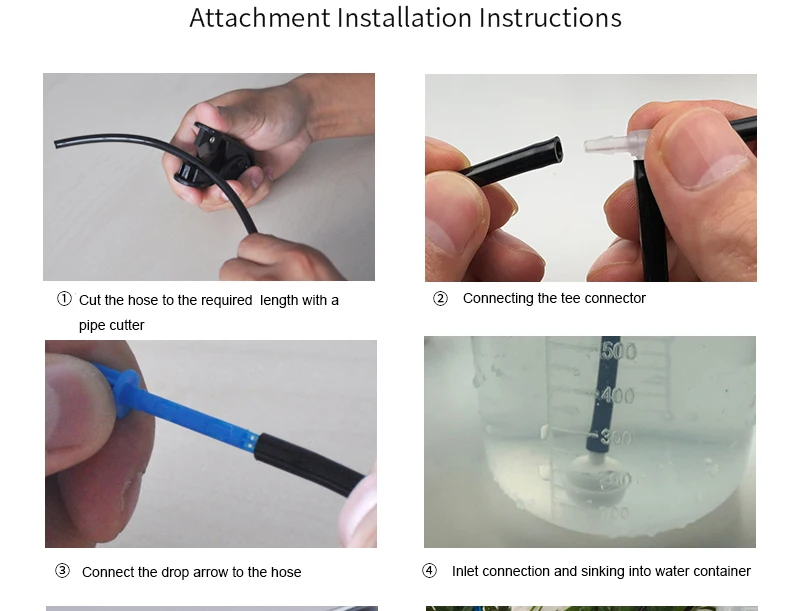 Attachment Installation Instructions

① Cut the hose to the required length with a pipe cutter

② Connecting the tee connector

500
400
300
200
100

③ Connect the drop arrow to the hose

④ Inlet connection and sinking into water container