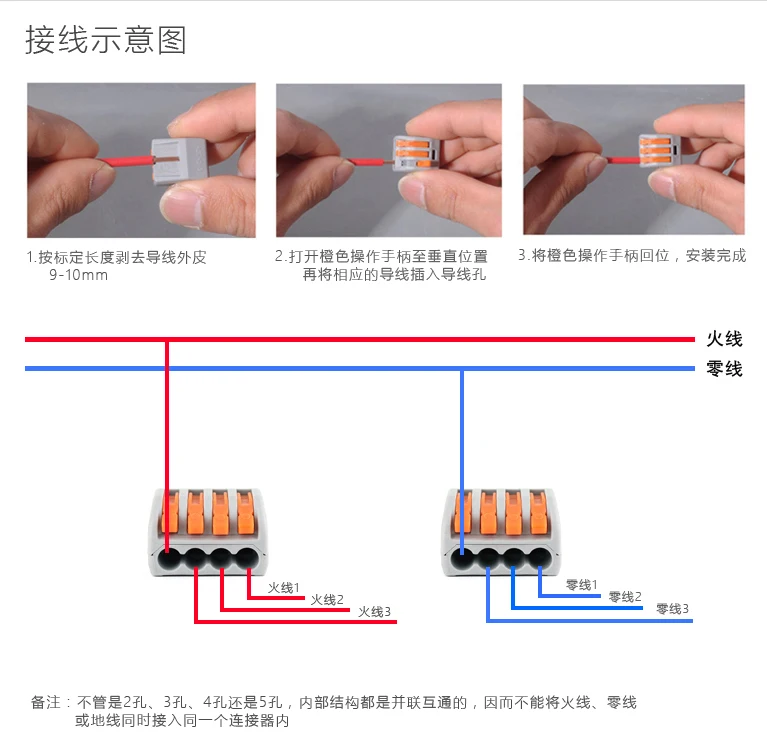 接线示意图

1.按标定长度剥去导线外皮 9-10mm

2.打开橙色操作手柄至垂直位置 再将相应的导线插入导线孔

3.将橙色操作手柄回位，安装完成

火线

零线

火线1

火线2

火线3

零线1

零线2

零线3

备注：不管是2孔、3孔、4孔还是5孔，内部结构都是并联互通的，因而不能将火线、零线或地线同时接入同一个连接器内