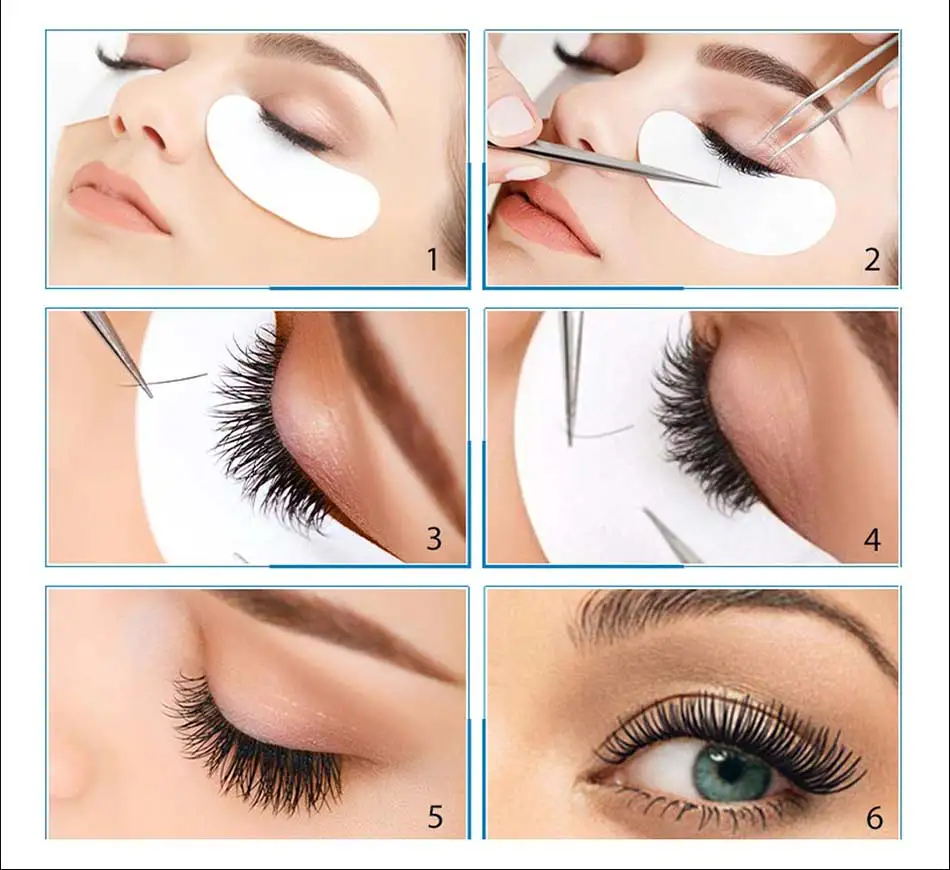 1

2

3

4

5

6