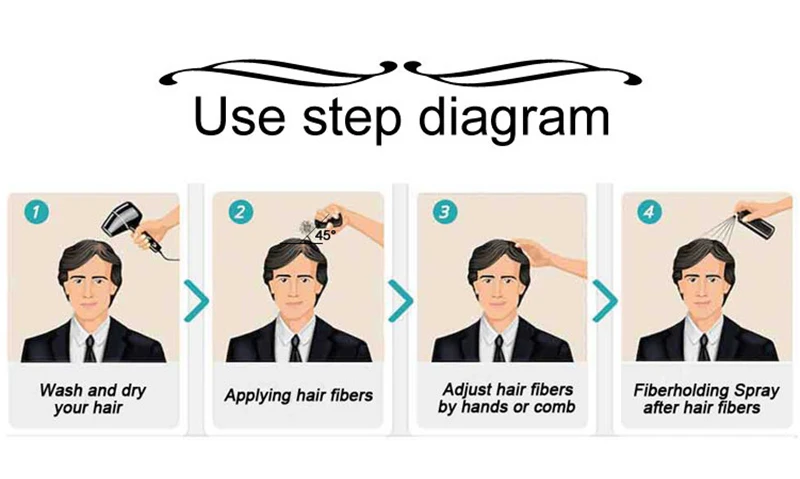 Use step diagram

1
Wash and dry your hair

2
45°
Applying hair fibers

3
Adjust hair fibers by hands or comb

4
Fiberholding Spray after hair fibers