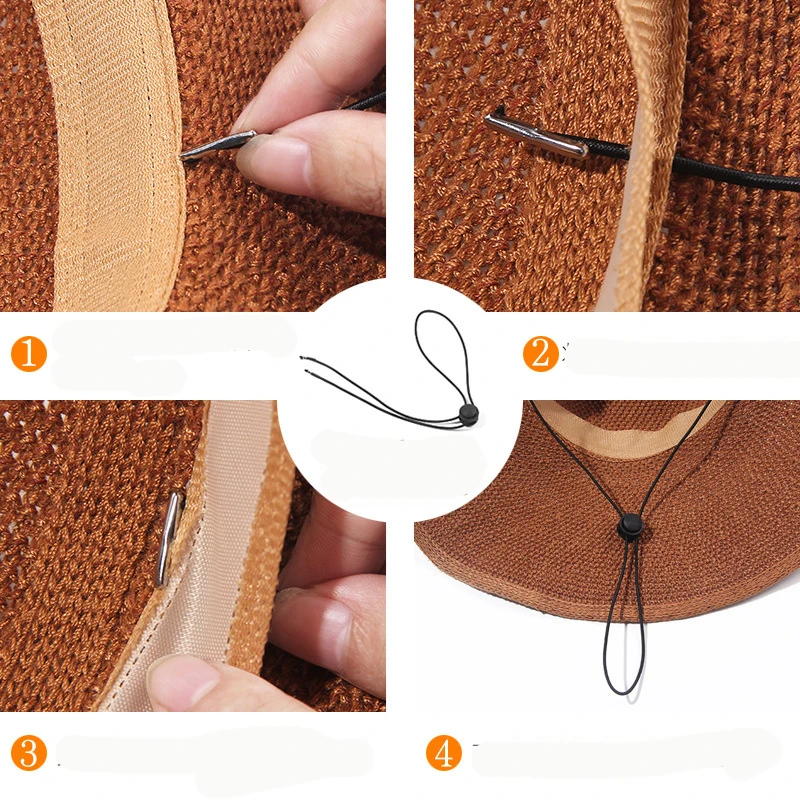 1

2

3

4