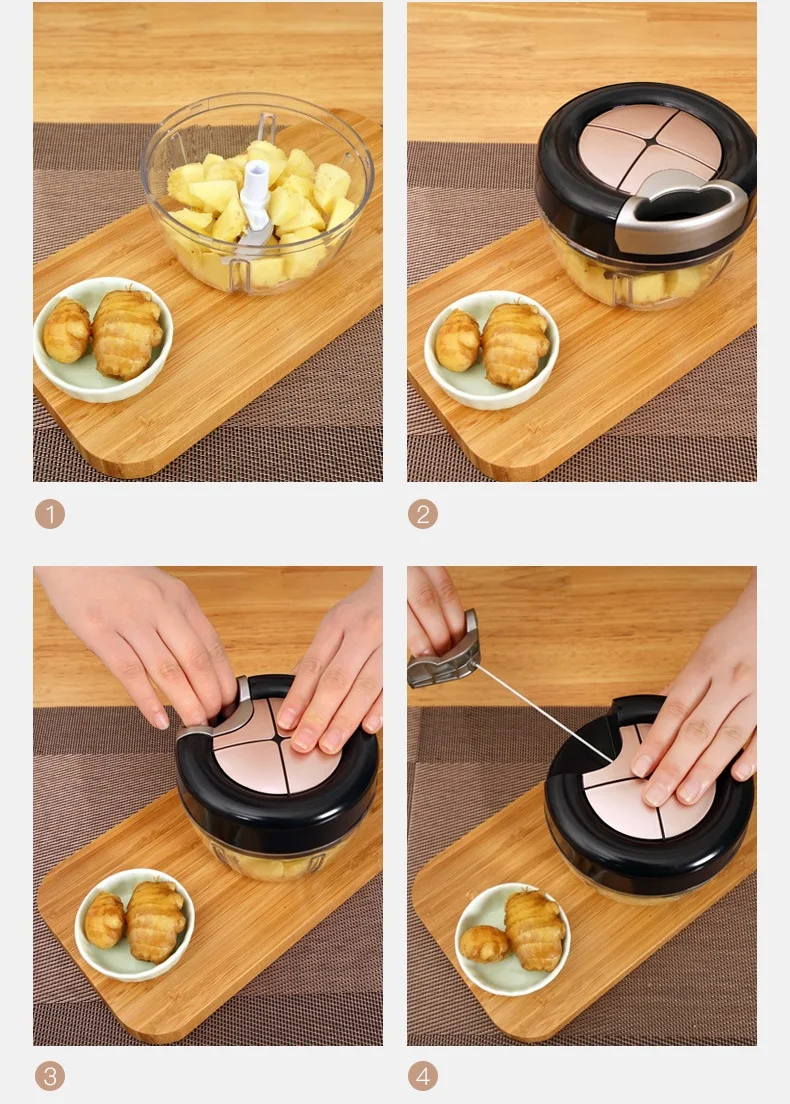 1

2

3

4