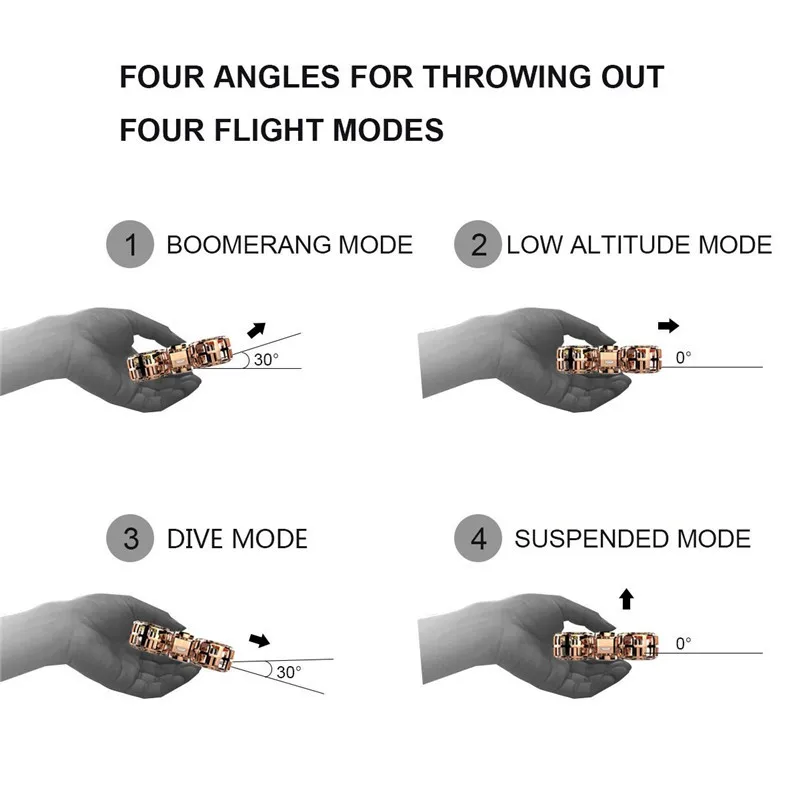 FOUR ANGLES FOR THROWING OUT
FOUR FLIGHT MODES

1 BOOMERANG MODE

30°

2 LOW ALTITUDE MODE

0°

3 DIVE MODE

30°

4 SUSPENDED MODE

0°