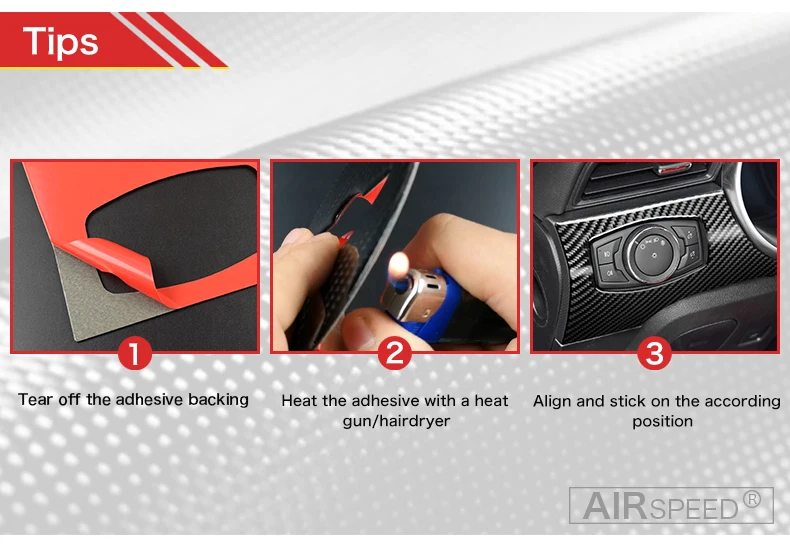 Tips

1

Tear off the adhesive backing

2

Heat the adhesive with a heat gun/hairdryer

3

Align and stick on the according position

AIRSPEED®