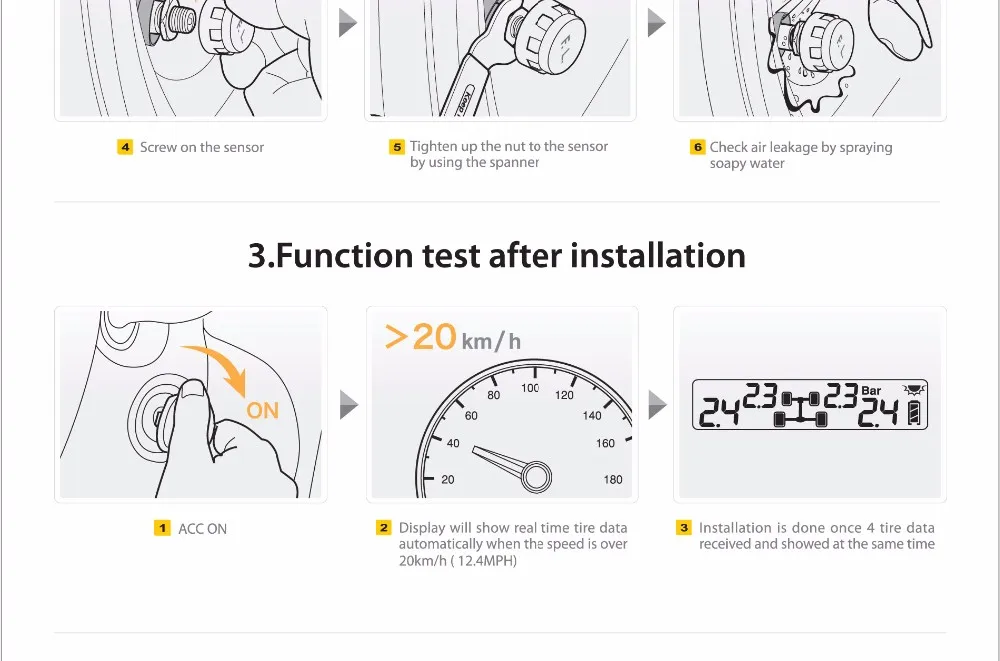 4 Screw on the sensor

5 Tighten up the nut to the sensor by using the spanner

6 Check air leakage by spraying soapy water

3.Function test after installation

ON

>20 km/h

20 40 60 80 100 120 140 160 180

2.4 2.3 2.3 Bar 2.4

1 ACC ON

2 Display will show real time tire data automatically when the speed is over 20km/h ( 12.4MPH)

3 Installation is done once 4 tire data received and showed at the same time