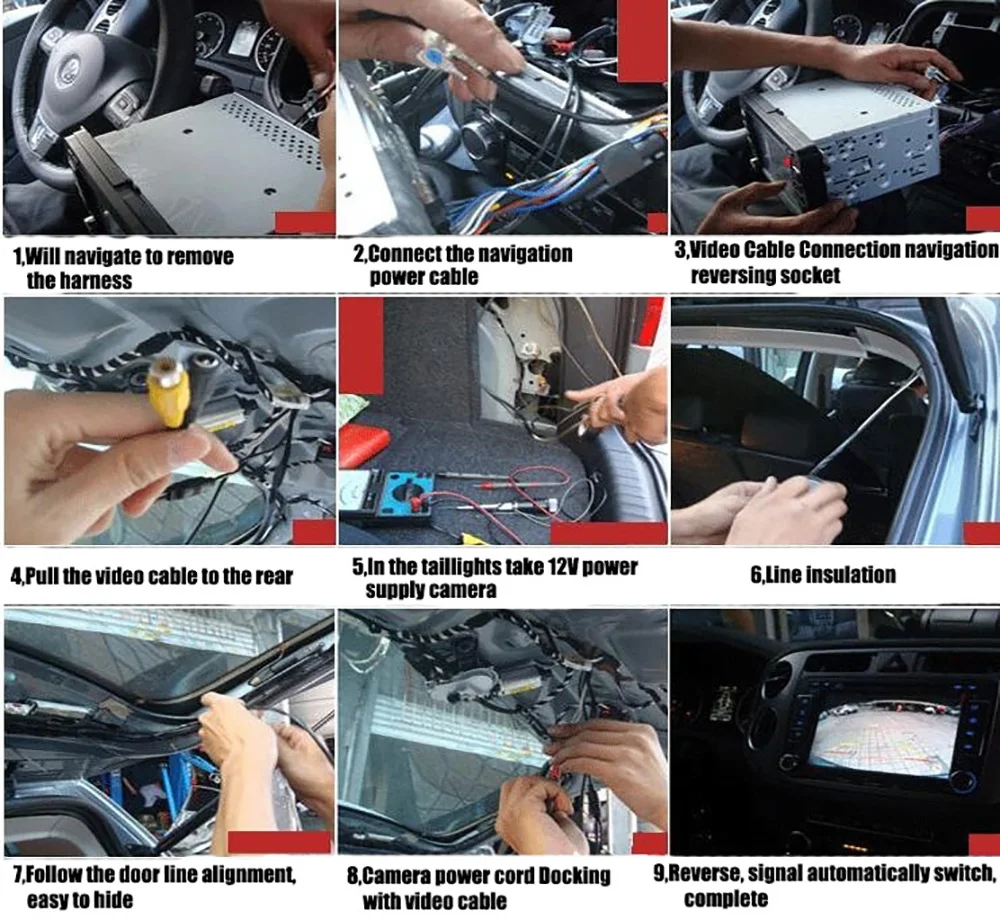 1,Will navigate to remove the harness

2,Connect the navigation power cable

3,Video Cable Connection navigation reversing socket

4,Pull the video cable to the rear

5,In the taillights take 12V power supply camera

6,Line insulation

7,Follow the door line alignment, easy to hide

8,Camera power cord Docking with video cable

9,Reverse, signal automatically switch, complete