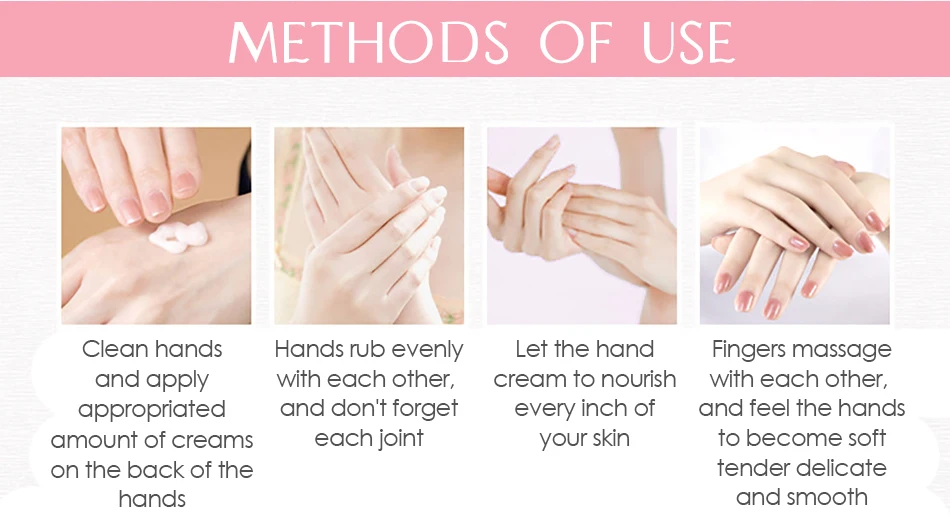 METHODS OF USE

Clean hands and apply appropriated amount of creams on the back of the hands

Hands rub evenly with each other, and don't forget each joint

Let the hand cream to nourish every inch of your skin

Fingers massage with each other, and feel the hands to become soft tender delicate and smooth