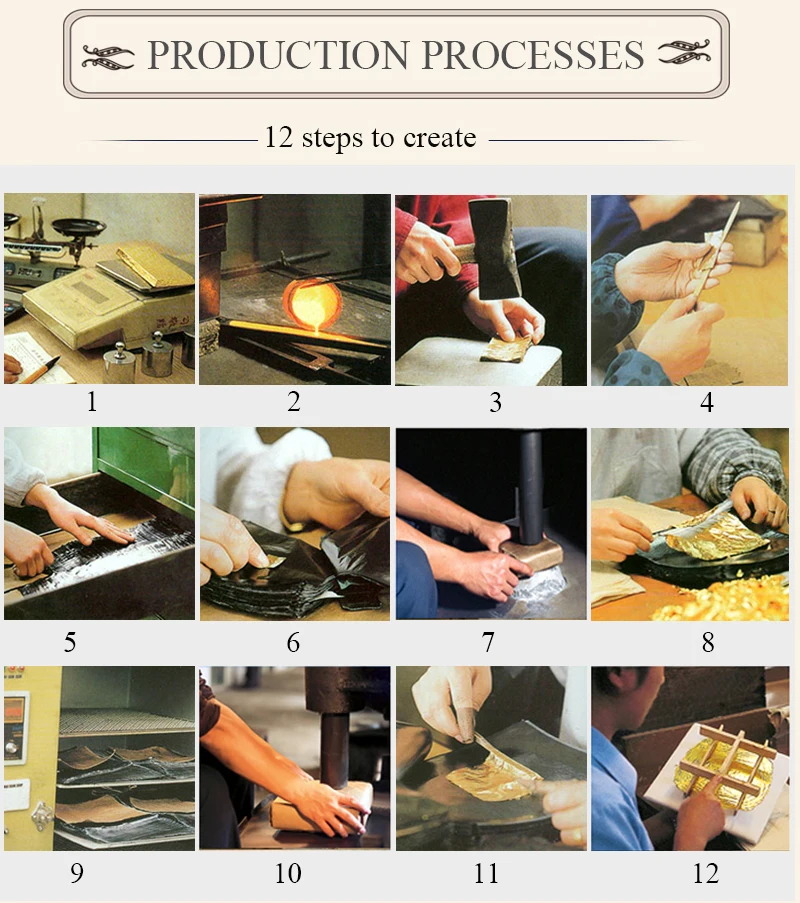 PRODUCTION PROCESSES

12 steps to create

1
2
3
4
5
6
7
8
9
10
11
12