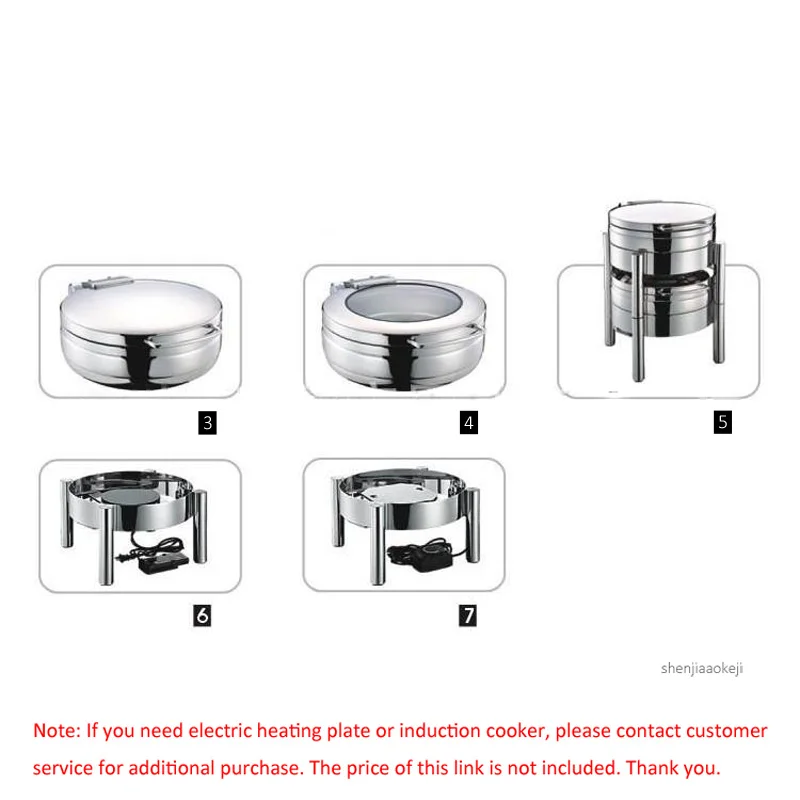 3

4

5

6

7

shenjiaaokeji

Note: If you need electric heating plate or induction cooker, please contact customer service for additional purchase. The price of this link is not included. Thank you.