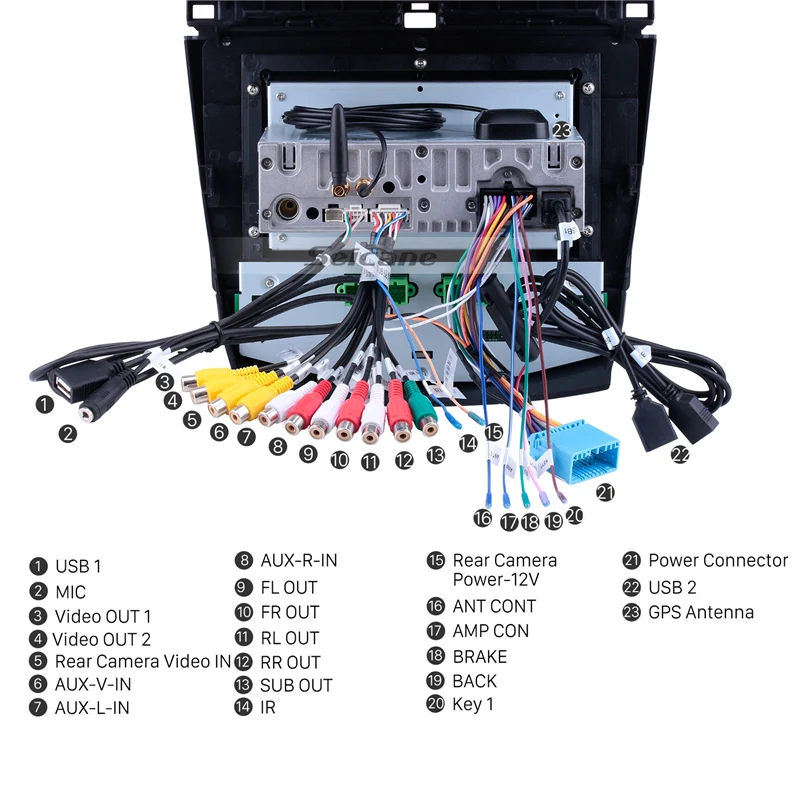 Seicane

23

1
2
3
4
5
6
7
8
9
10
11
12
13
14
15
16
17
18
19
20
21
22

1 USB 1
2 MIC
3 Video OUT 1
4 Video OUT 2
5 Rear Camera Video IN
6 AUX-V-IN
7 AUX-L-IN

8 AUX-R-IN
9 FL OUT
10 FR OUT
11 RL OUT
12 RR OUT
13 SUB OUT
14 IR

15 Rear Camera Power-12V
16 ANT CONT
17 AMP CON
18 BRAKE
19 BACK
20 Key 1

21 Power Connector
22 USB 2
23 GPS Antenna