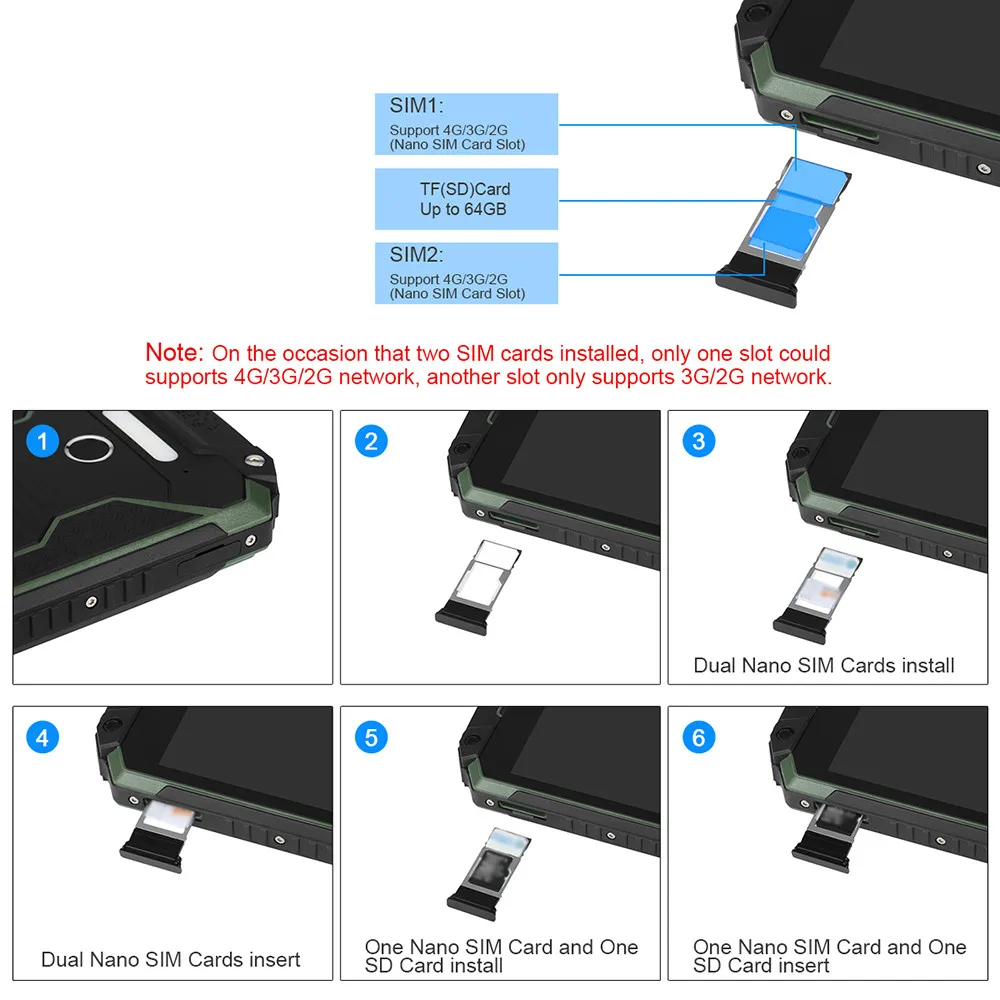 SIM1:
Support 4G/3G/2G
(Nano SIM Card Slot)

TF(SD)Card
Up to 64GB

SIM2:
Support 4G/3G/2G
(Nano SIM Card Slot)

Note: On the occasion that two SIM cards installed, only one slot could supports 4G/3G/2G network, another slot only supports 3G/2G network.

1

2

3

Dual Nano SIM Cards install

4

Dual Nano SIM Cards insert

5

One Nano SIM Card and One SD Card install

6

One Nano SIM Card and One SD Card insert