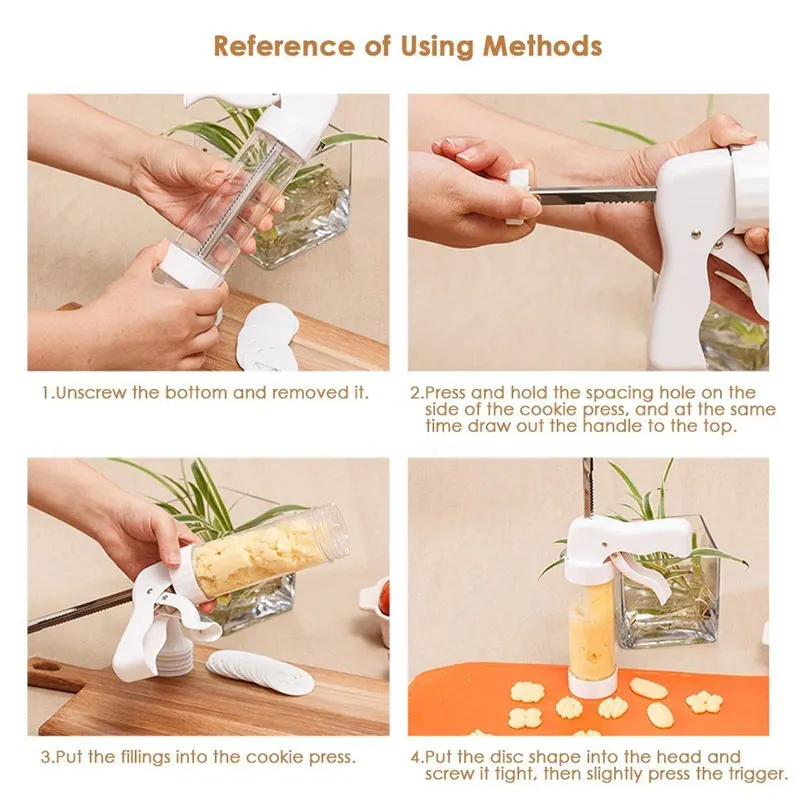 Reference of Using Methods

1.Unscrew the bottom and removed it.

2.Press and hold the spacing hole on the side of the cookie press, and at the same time draw out the handle to the top.

3.Put the fillings into the cookie press.

4.Put the disc shape into the head and screw it tight, then slightly press the trigger.