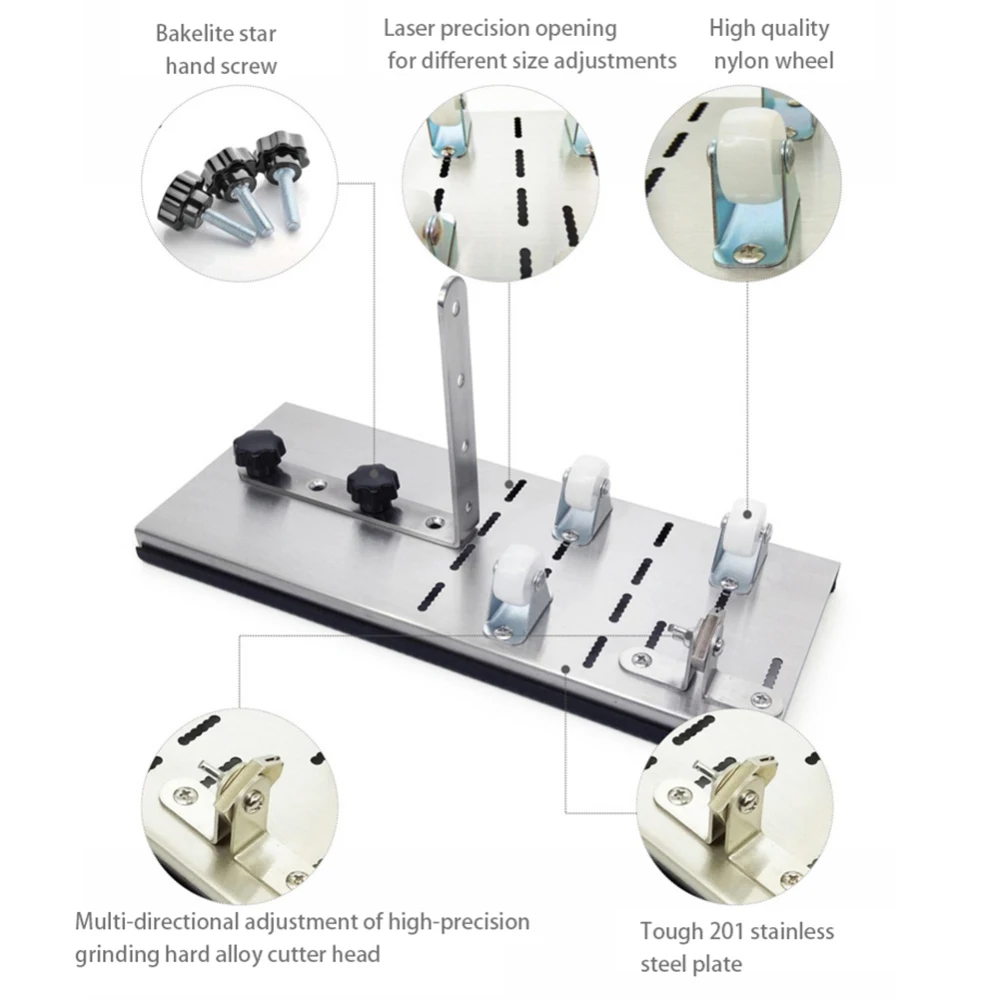 Bakelite star hand screw

Laser precision opening for different size adjustments

High quality nylon wheel

Multi-directional adjustment of high-precision grinding hard alloy cutter head

Tough 201 stainless steel plate