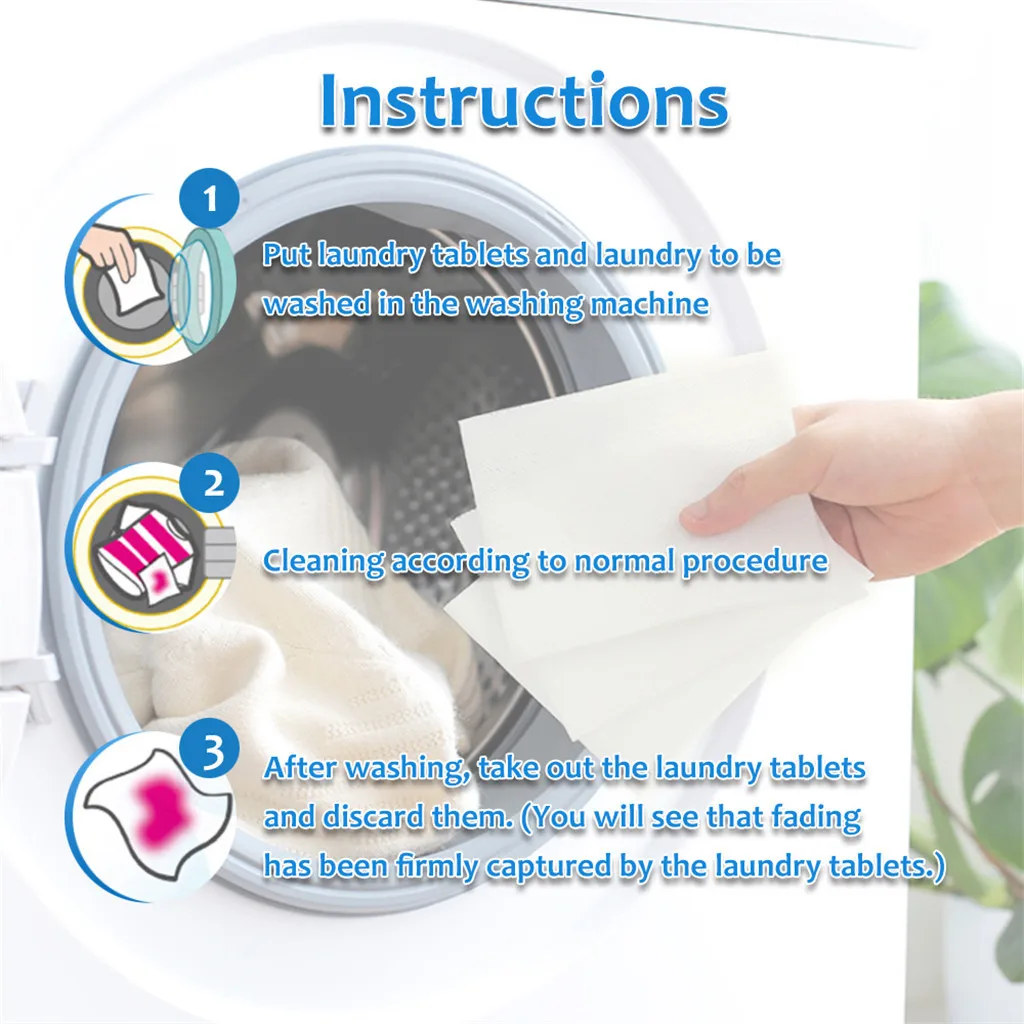 Instructions

1

Put laundry tablets and laundry to be washed in the washing machine

2

Cleaning according to normal procedure

3

After washing, take out the laundry tablets and discard them. (You will see that fading has been firmly captured by the laundry tablets.)